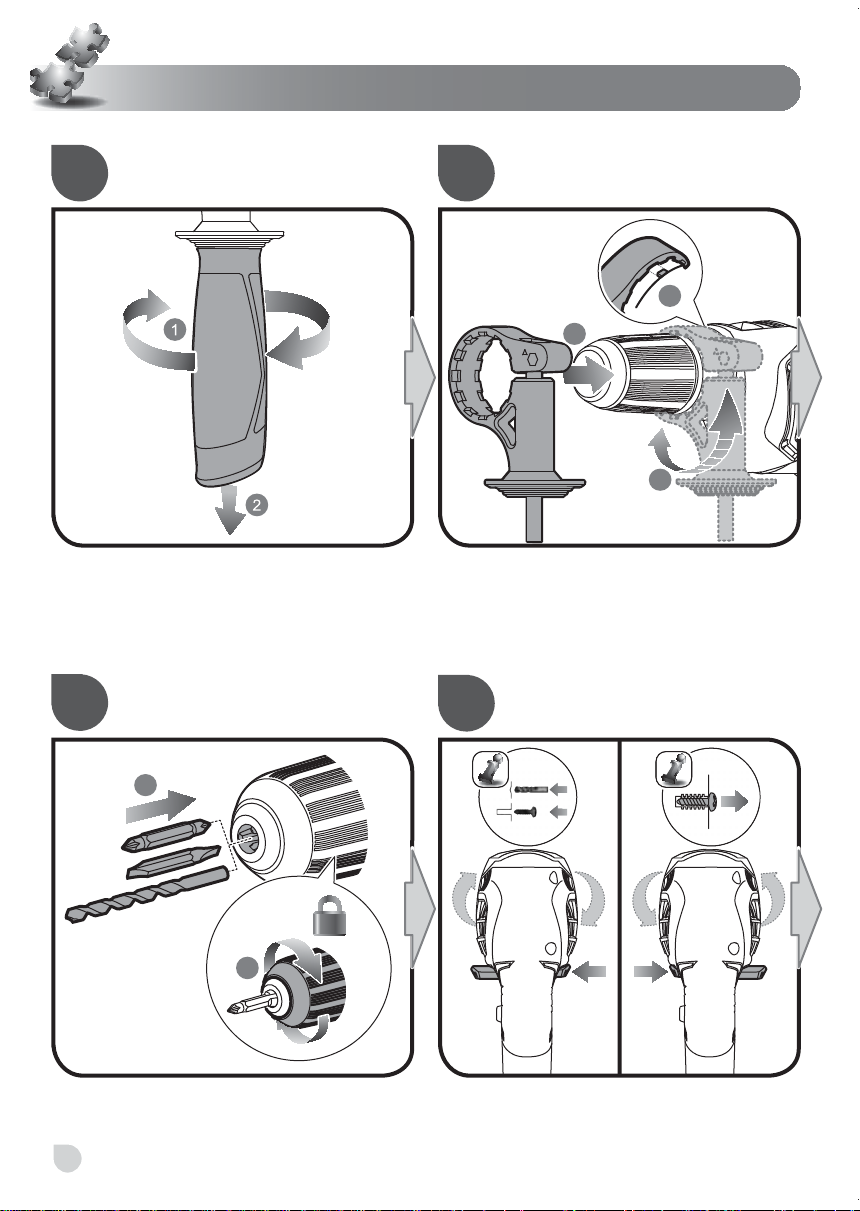 1

2