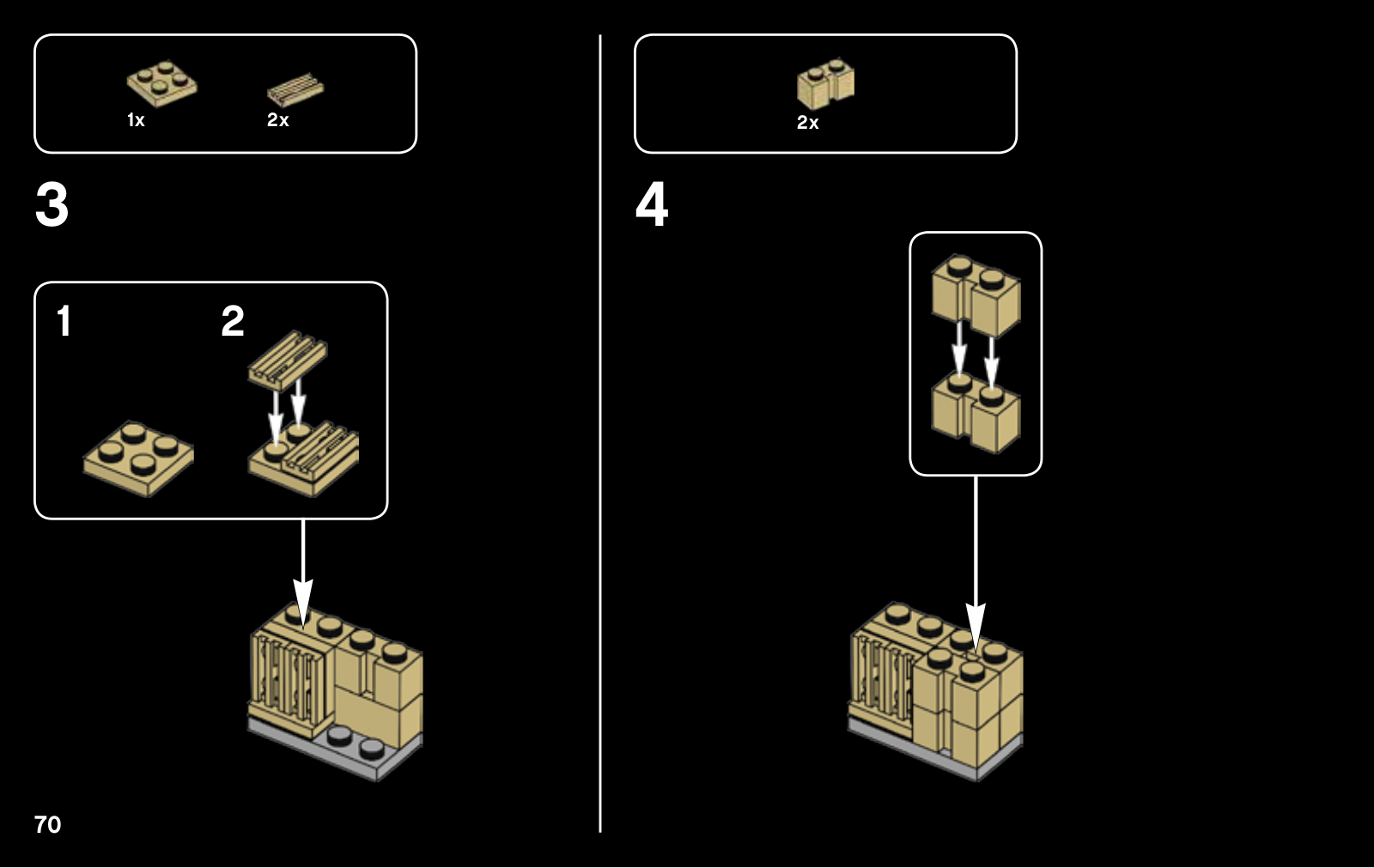 1x

2x

3

1

2

70

2x

4