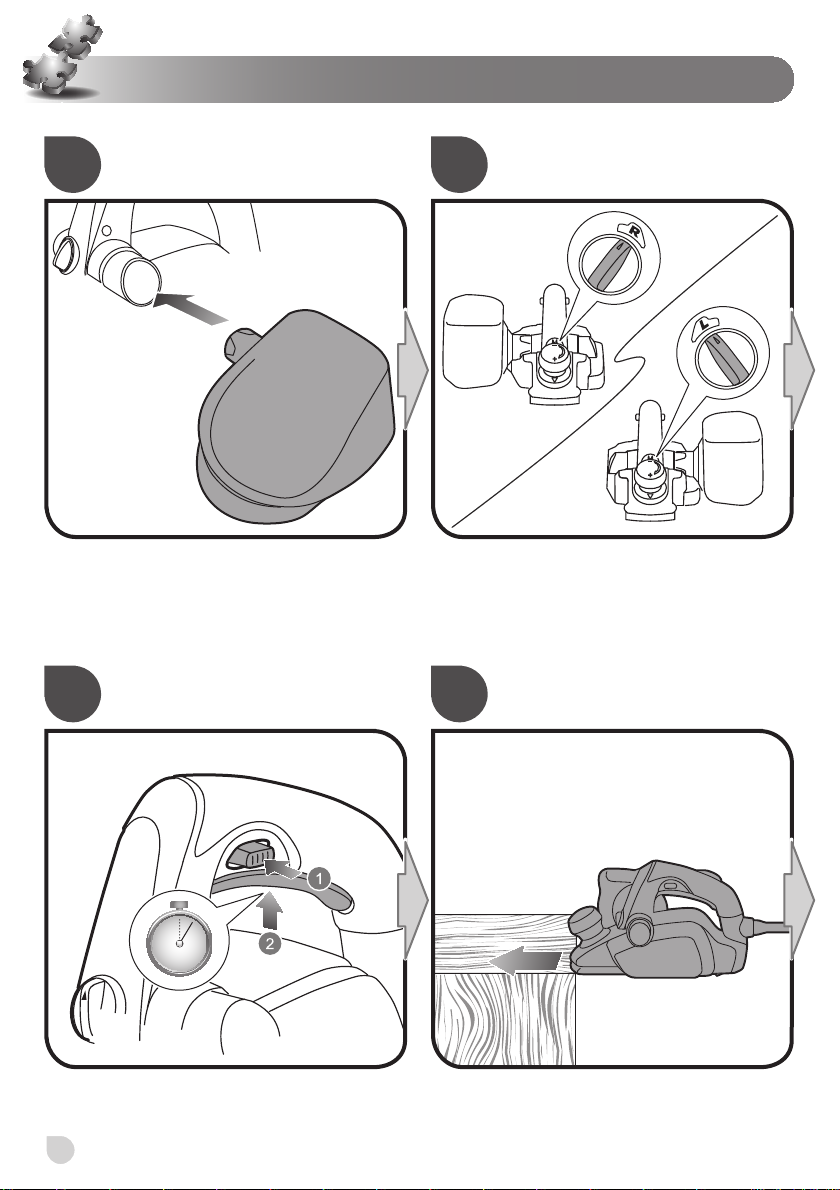 R

L

1

2