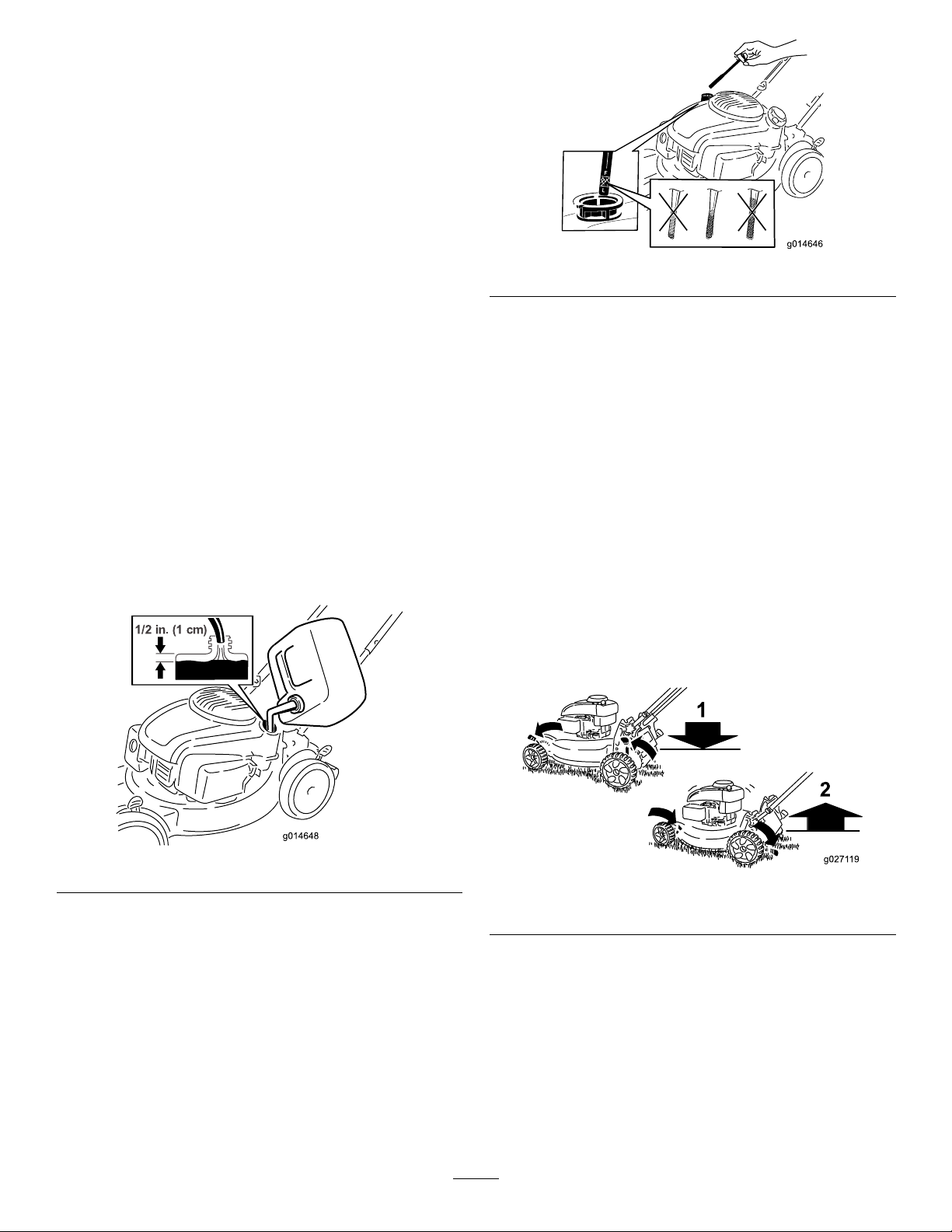 1/2 in. (1 cm)

g014648

F

L

g014646

1

2

g027119