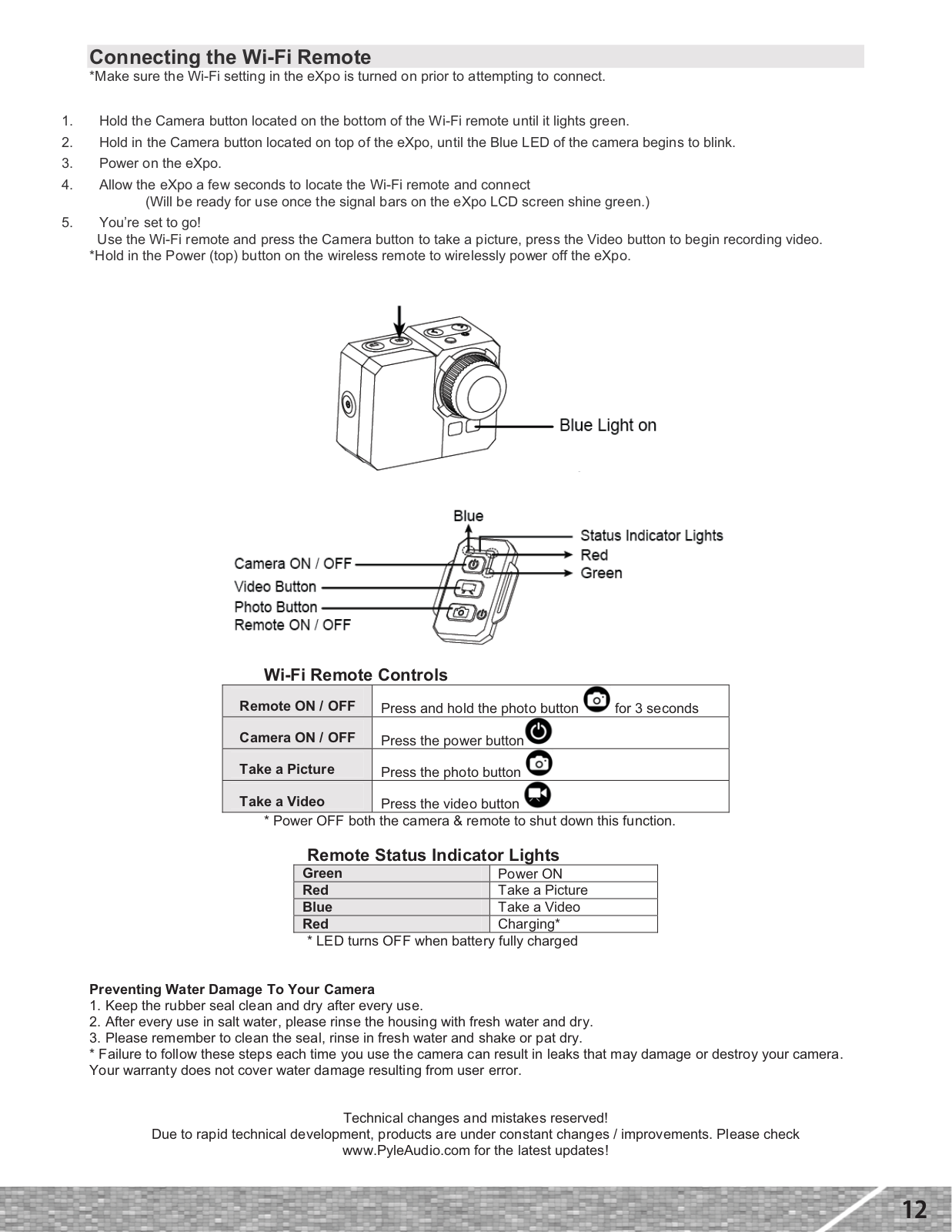 Connecting the Wi-Fi Remote
*Make sure the Wi-Fi setting in the eXpo is turned on prior to attempting to connect.

1. Hold the Camera button located on the bottom of the Wi-Fi remote until it lights green.
2. Hold in the Camera button located on top of the eXpo, until the Blue LED of the camera begins to blink.
3. Power on the eXpo.
4. Allow the eXpo a few seconds to locate the Wi-Fi remote and connect
(Will be ready for use once the signal bars on the eXpo LCD screen shine green.)
5. You're set to go!
Use the Wi-Fi remote and press the Camera button to take a picture, press the Video button to begin recording video.
*Hold in the Power (top) button on the wireless remote to wirelessly power off the eXpo.

Blue Light on

Blue
Status Indicator Lights
Red
Green
Camera ON / OFF
Video Button
Photo Button
Remote ON / OFF

Wi-Fi Remote Controls

| Remote ON / OFF | Press and hold the photo button for 3 seconds |
|---|---|
| Camera ON / OFF | Press the power button |
| Take a Picture | Press the photo button |
| Take a Video | Press the video button |

* Power OFF both the camera & remote to shut down this function.

Remote Status Indicator Lights

| Green | Power ON |
|---|---|
| Red | Take a Picture |
| Blue | Take a Video |
| Red | Charging* |

* LED turns OFF when battery fully charged

Preventing Water Damage To Your Camera
1. Keep the rubber seal clean and dry after every use.
2. After every use in salt water, please rinse the housing with fresh water and dry.
3. Please remember to clean the seal, rinse in fresh water and shake or pat dry.
* Failure to follow these steps each time you use the camera can result in leaks that may damage or destroy your camera. Your warranty does not cover water damage resulting from user error.

Technical changes and mistakes reserved!
Due to rapid technical development, products are under constant changes / improvements. Please check www.PyleAudio.com for the latest updates!

12