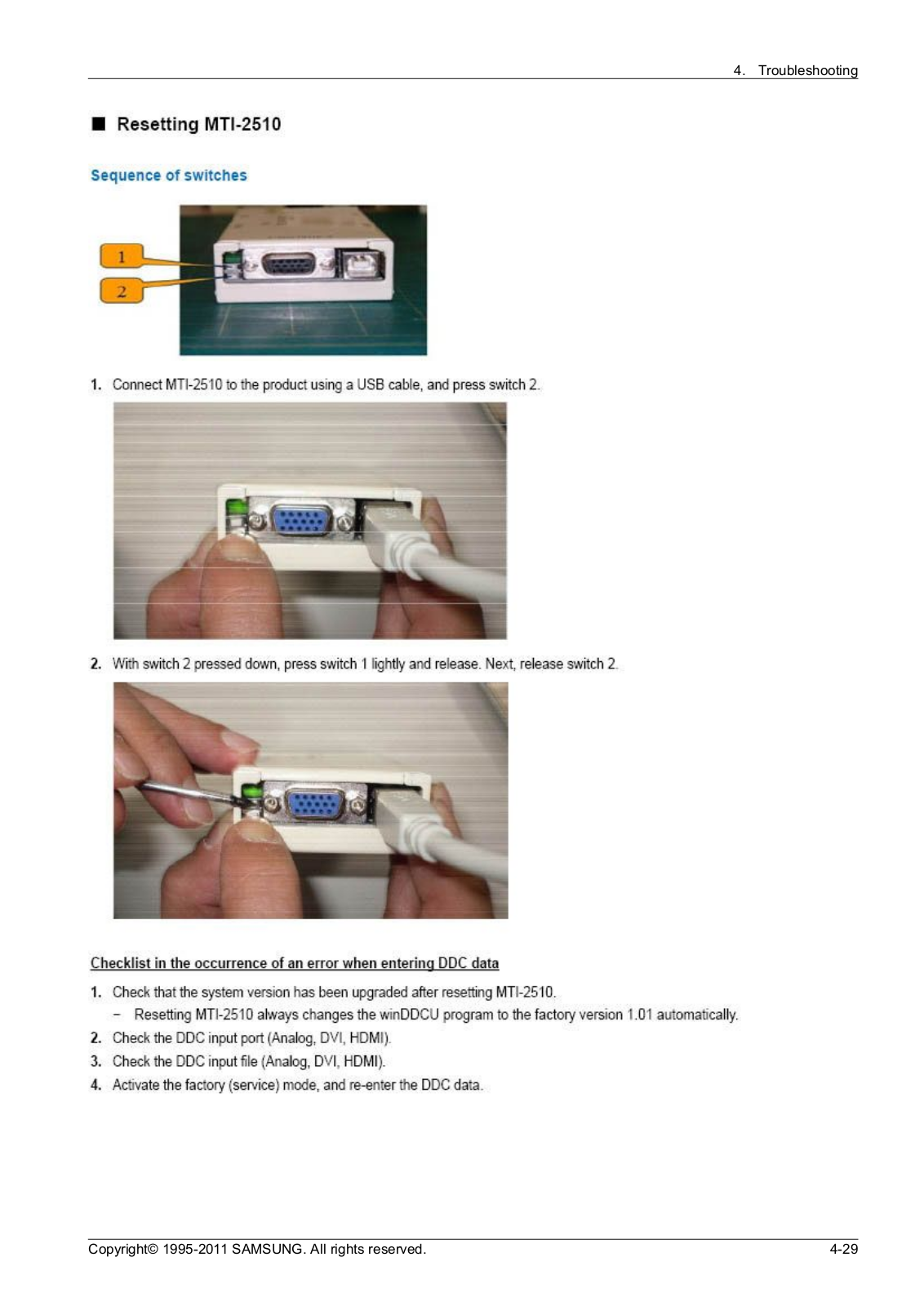 4. Troubleshooting

■ Resetting MTI-2510

Sequence of switches

1

2

1. Connect MTI-2510 to the product using a USB cable, and press switch 2.

2. With switch 2 pressed down, press switch 1 lightly and release. Next, release switch 2.

Checklist in the occurrence of an error when entering DDC data

1. Check that the system version has been upgraded after resetting MTI-2510.
– Resetting MTI-2510 always changes the winDDCU program to the factory version 1.01 automatically.
2. Check the DDC input port (Analog, DVI, HDMI).
3. Check the DDC input file (Analog, DVI, HDMI).
4. Activate the factory (service) mode, and re-enter the DDC data.

Copyright© 1995-2011 SAMSUNG. All rights reserved. 4-29