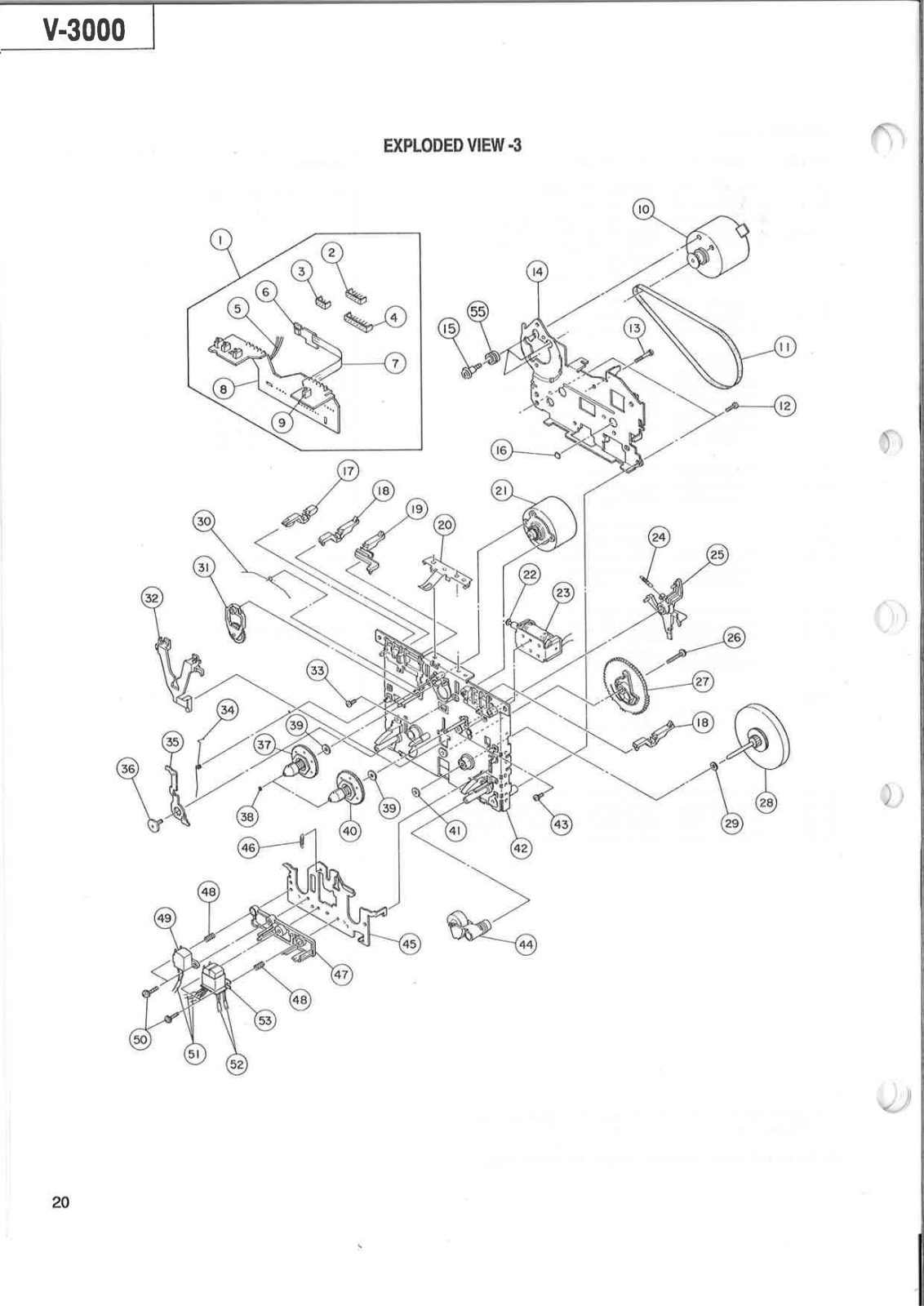 V-3000

EXPLODED VIEW -3

1
2
3
4
5
6
7
8
9
10
11
12
13
14
15
55
16
17
18
19
20
21
22
23
24
25
26
27
18
28
29
30
31
32
33
34
35
36
37
38
39
39
40
41
42
43
44
45
46
47
48
48
49
50
51
52
53

20