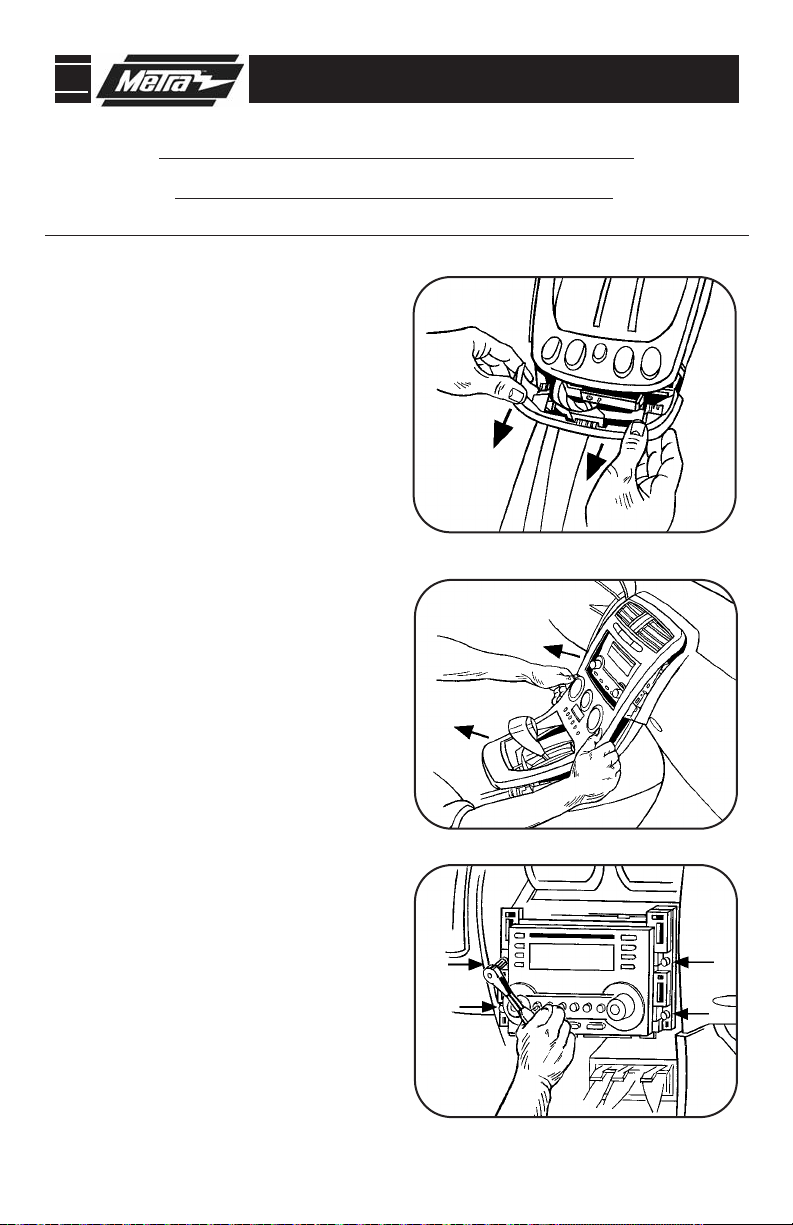 Metra