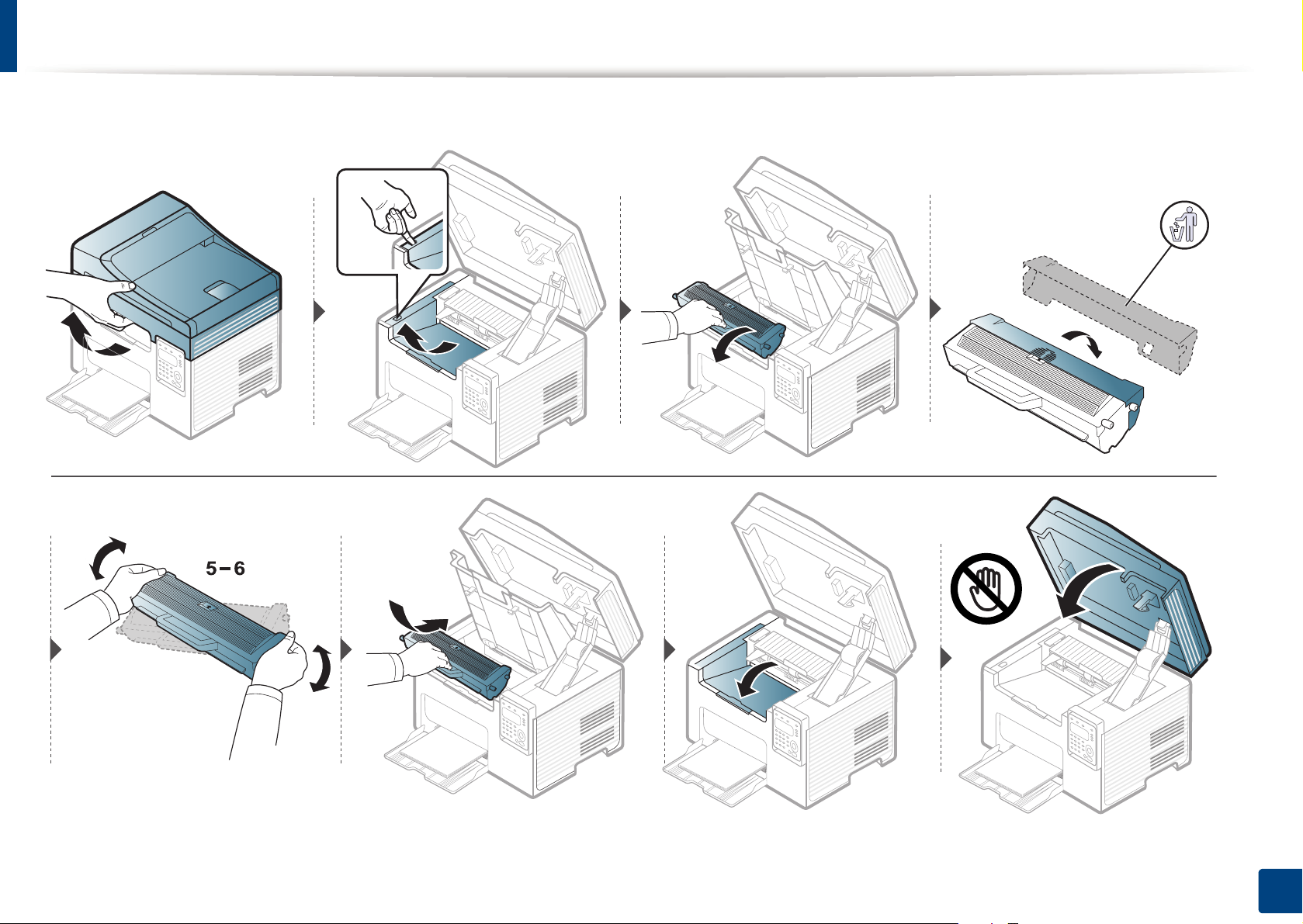 5 – 6