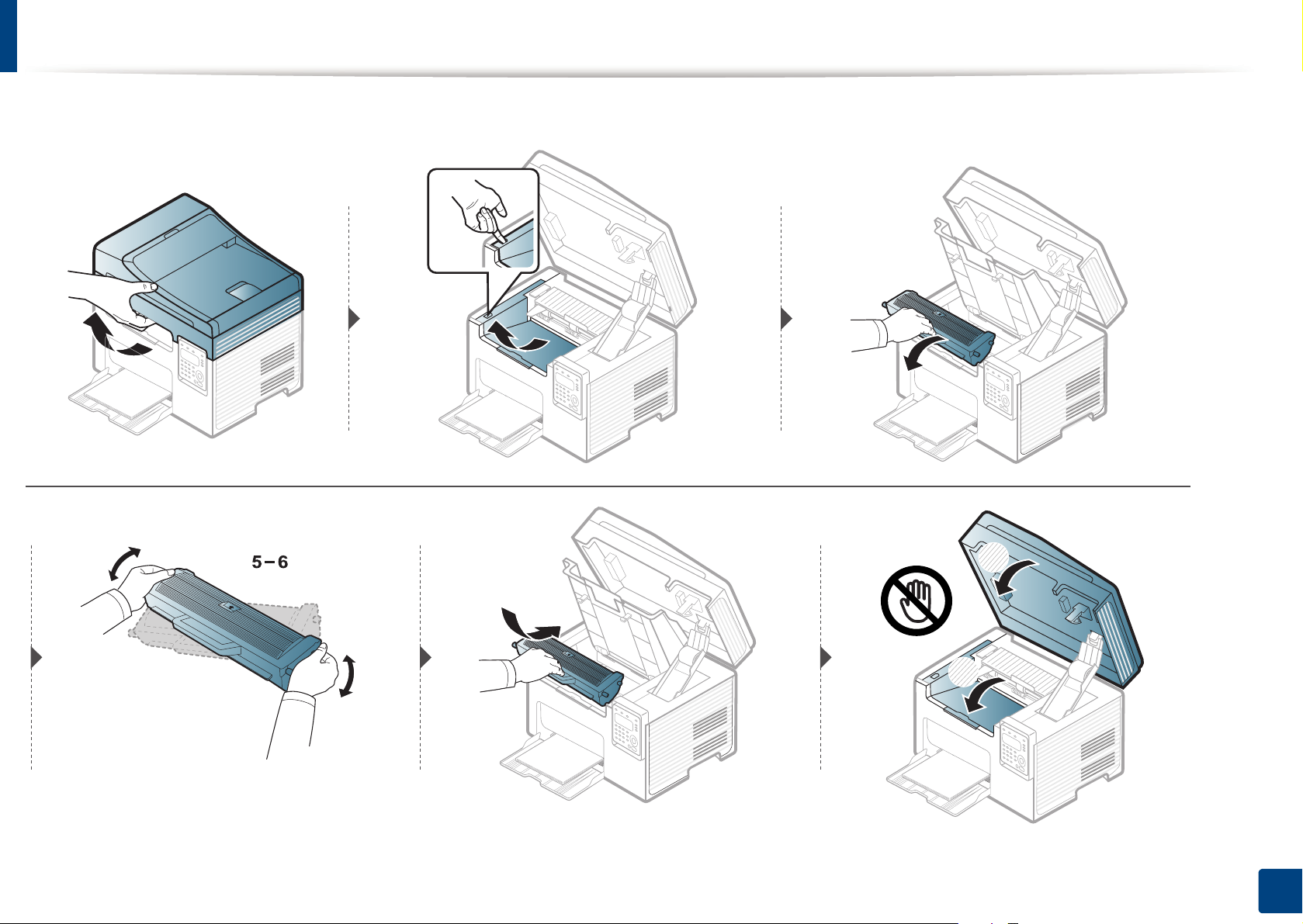 5 – 6