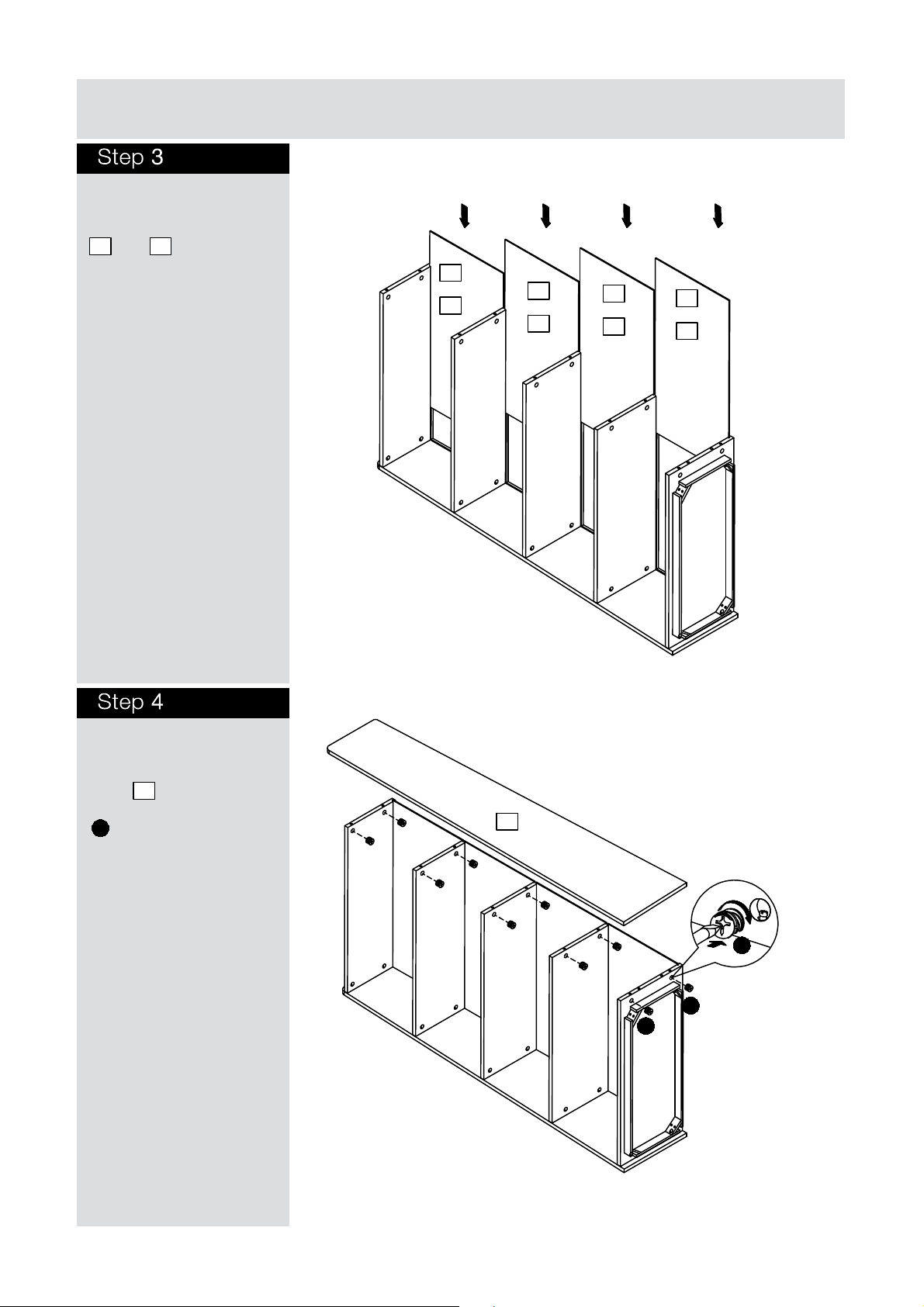 Step 3

Step 4