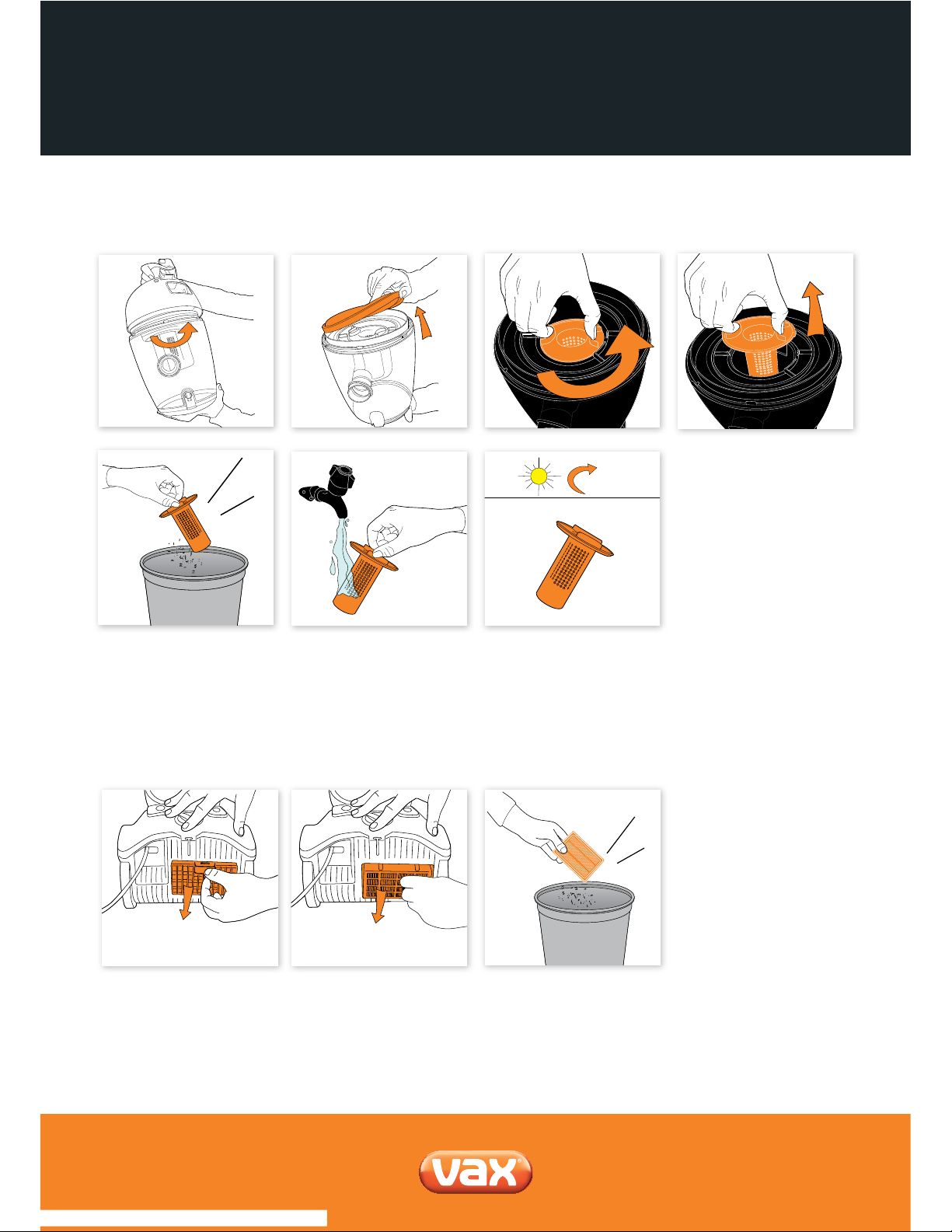 vax