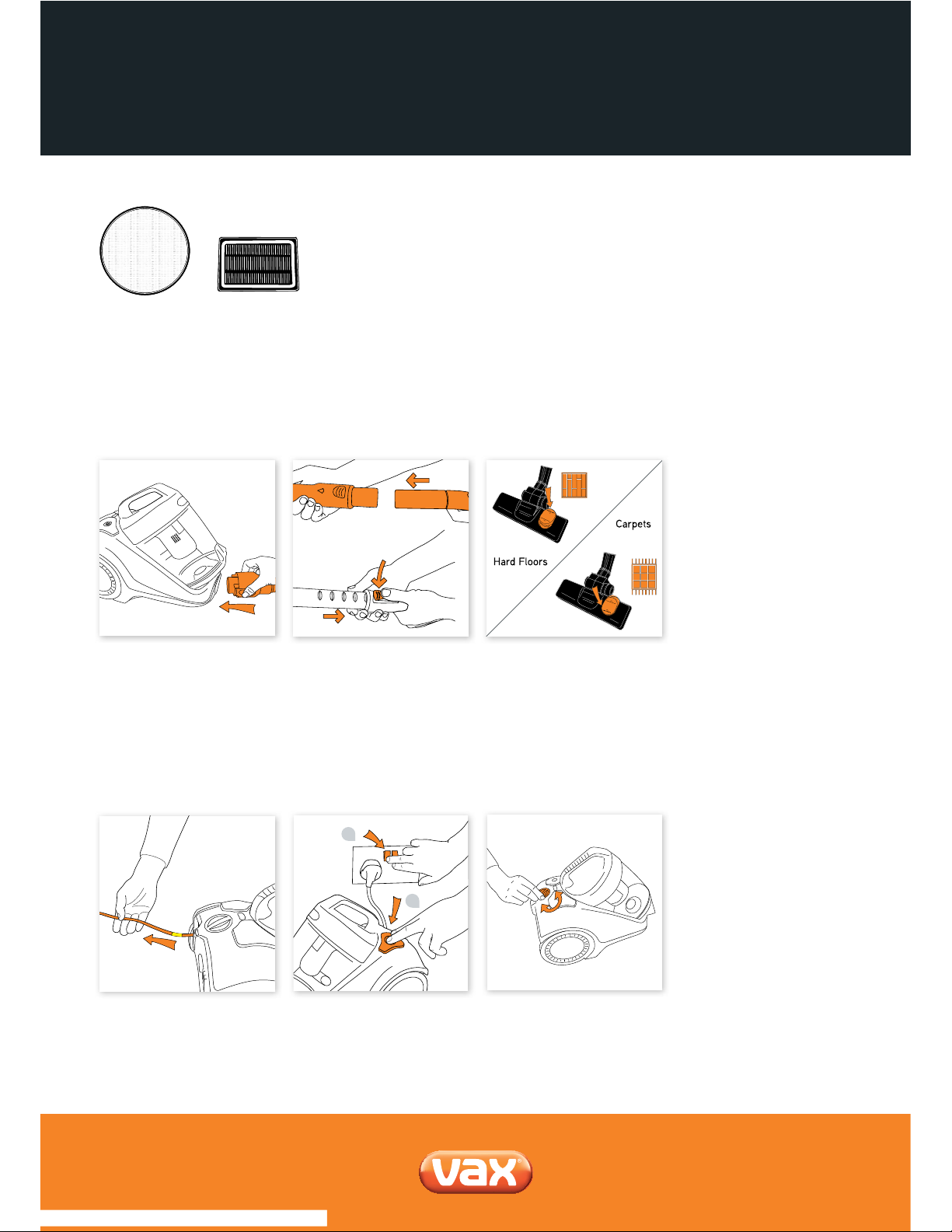 Carpets

Hard Floors

vax