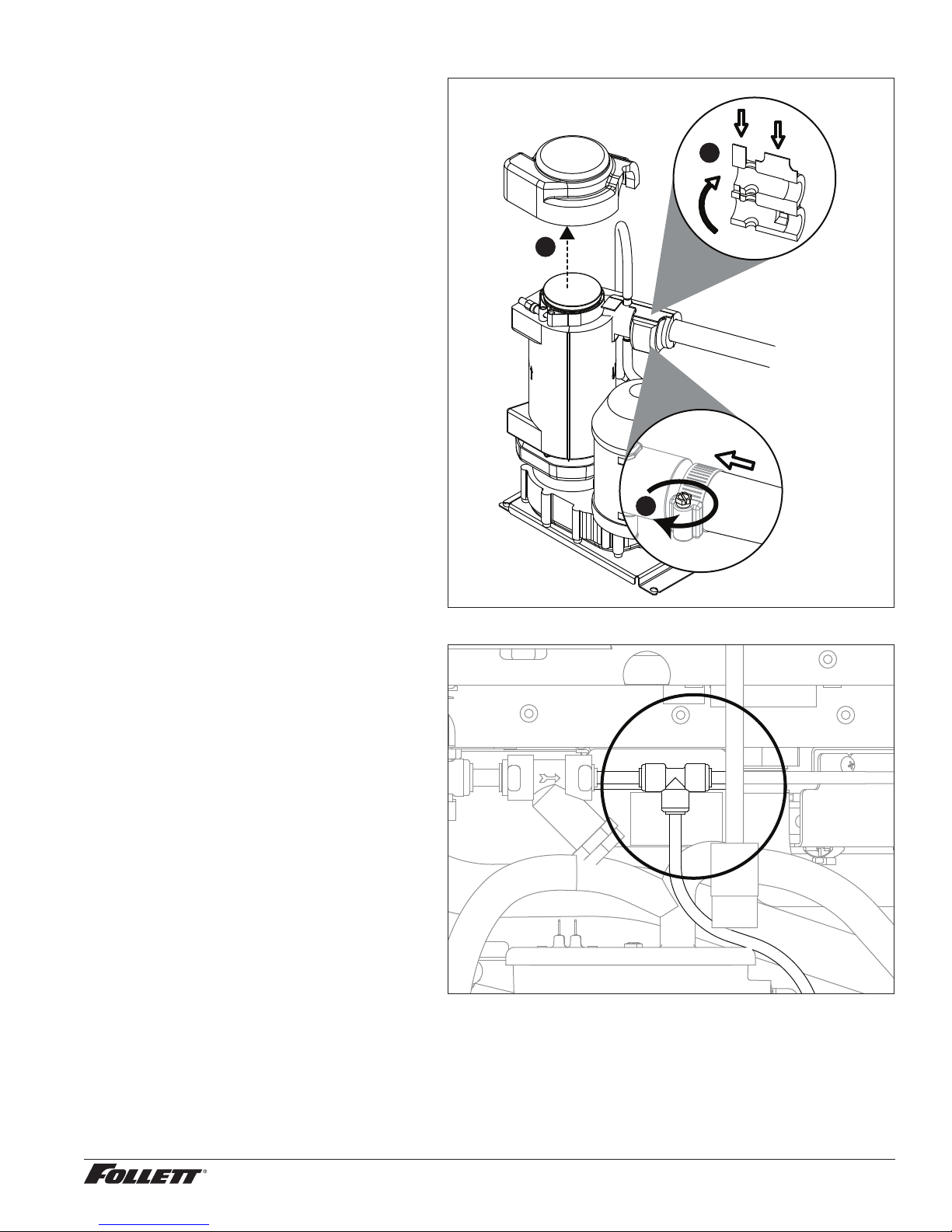 FOLLETT®