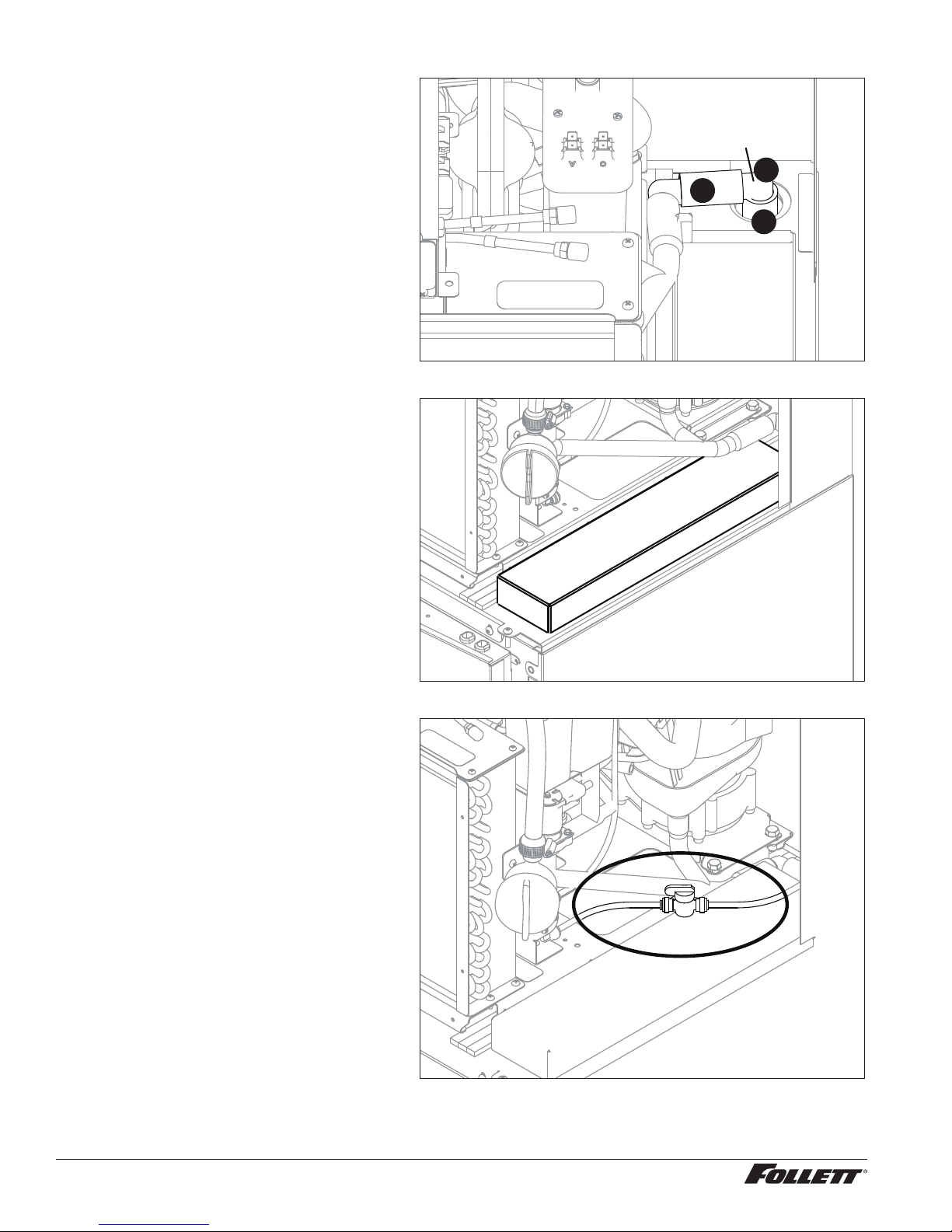 FOLLETT®