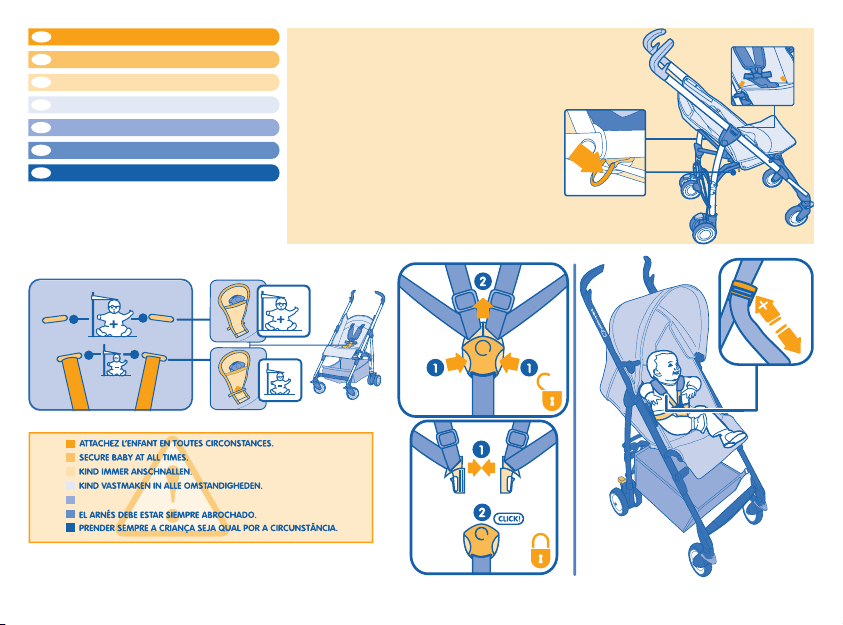 2

1

1

1

2

CLICK!

ATTACHEZ L'ENFANT EN TOUTES CIRCONSTANCES.
SECURE BABY AT ALL TIMES.
KIND IMMER ANSCHNALLEN.
KIND VASTMAKEN IN ALLE OMSTANDIGHEDEN.
EL ARNÉS DEBE ESTAR SIEMPRE ABROCHADO.
PRENDER SEMPRE A CRIANÇA SEJA QUAL POR A CIRCUNSTÂNCIA.