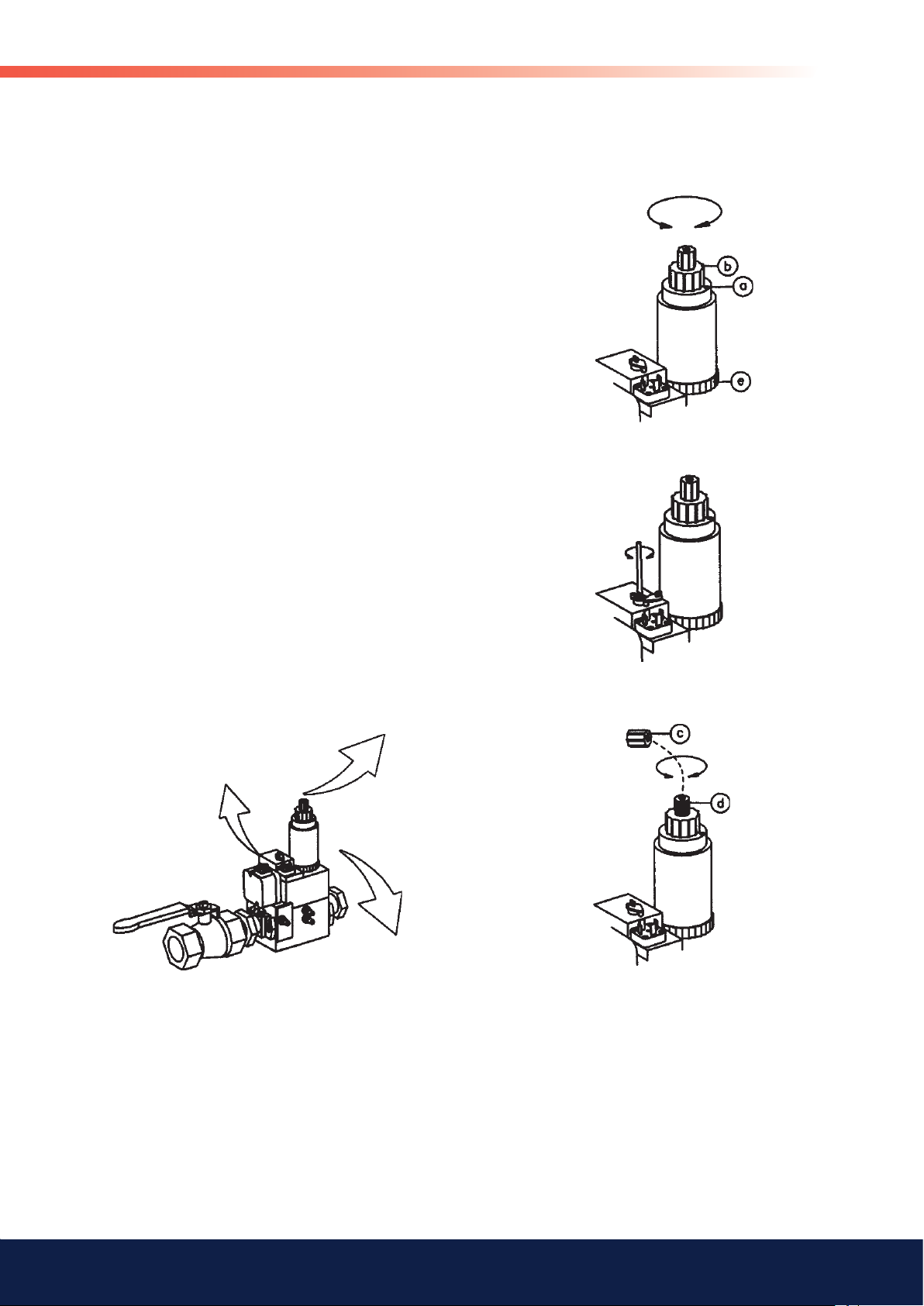 b
a
e
c
d