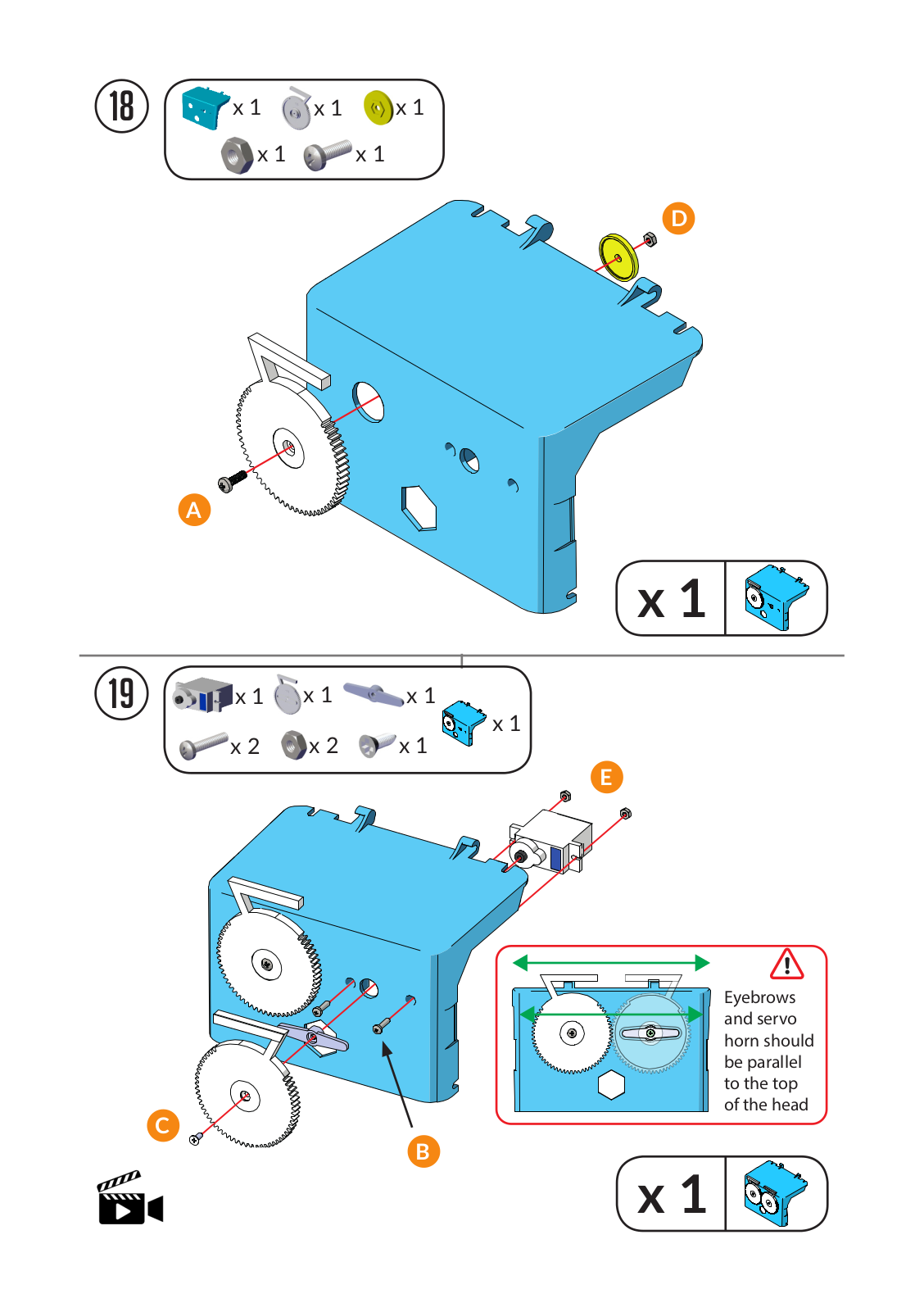 18

x 1 x 1 x 1
x 1 x 1

D

A

x 1

19

x 1 x 1 x 1
x 1
x 2 x 2 x 1

E

Eyebrows and servo horn should be parallel to the top of the head

C

B

x 1