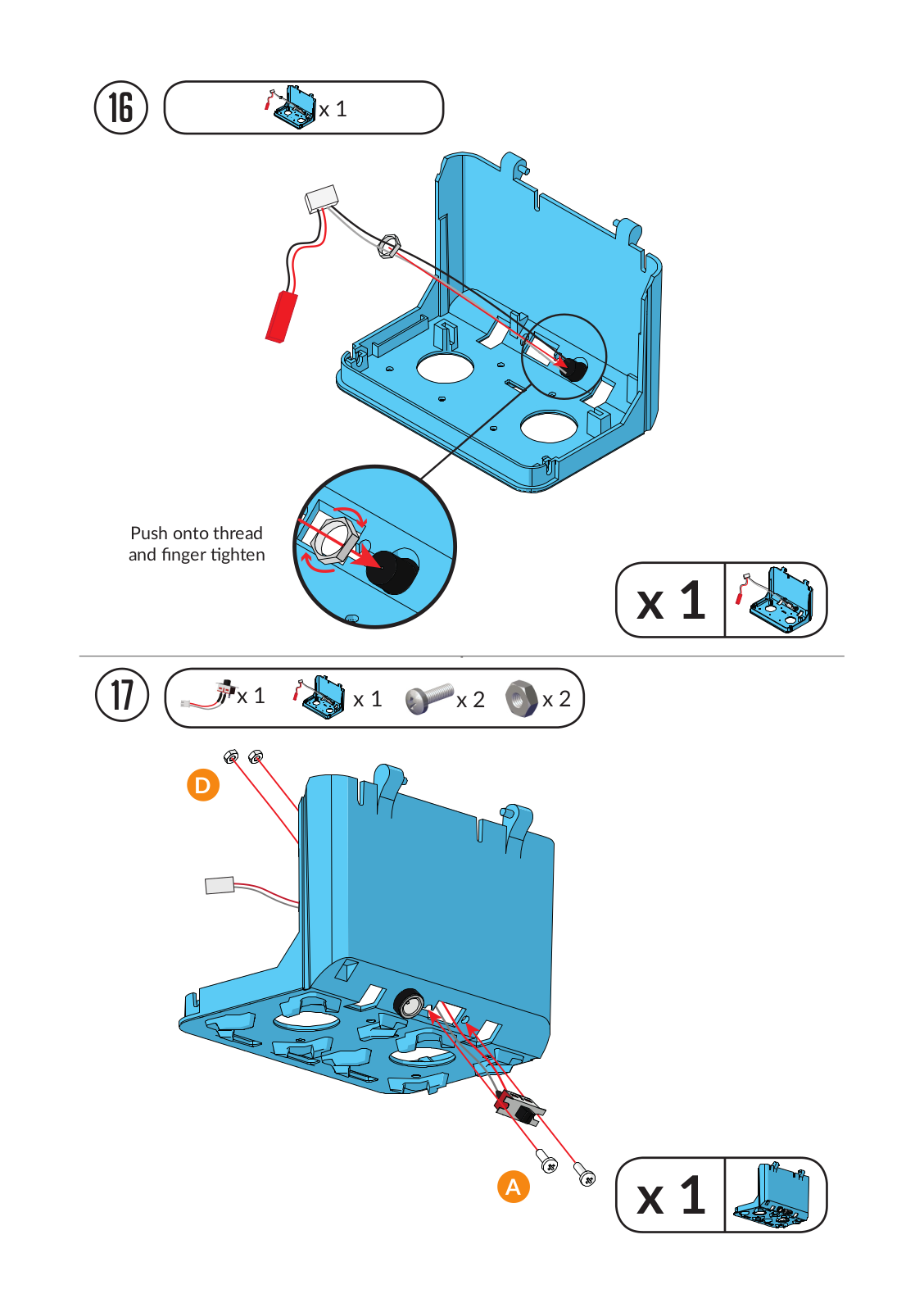 16

x 1

Push onto thread and finger tighten

x 1

17

x 1 x 1 x 2 x 2

D

A

x 1