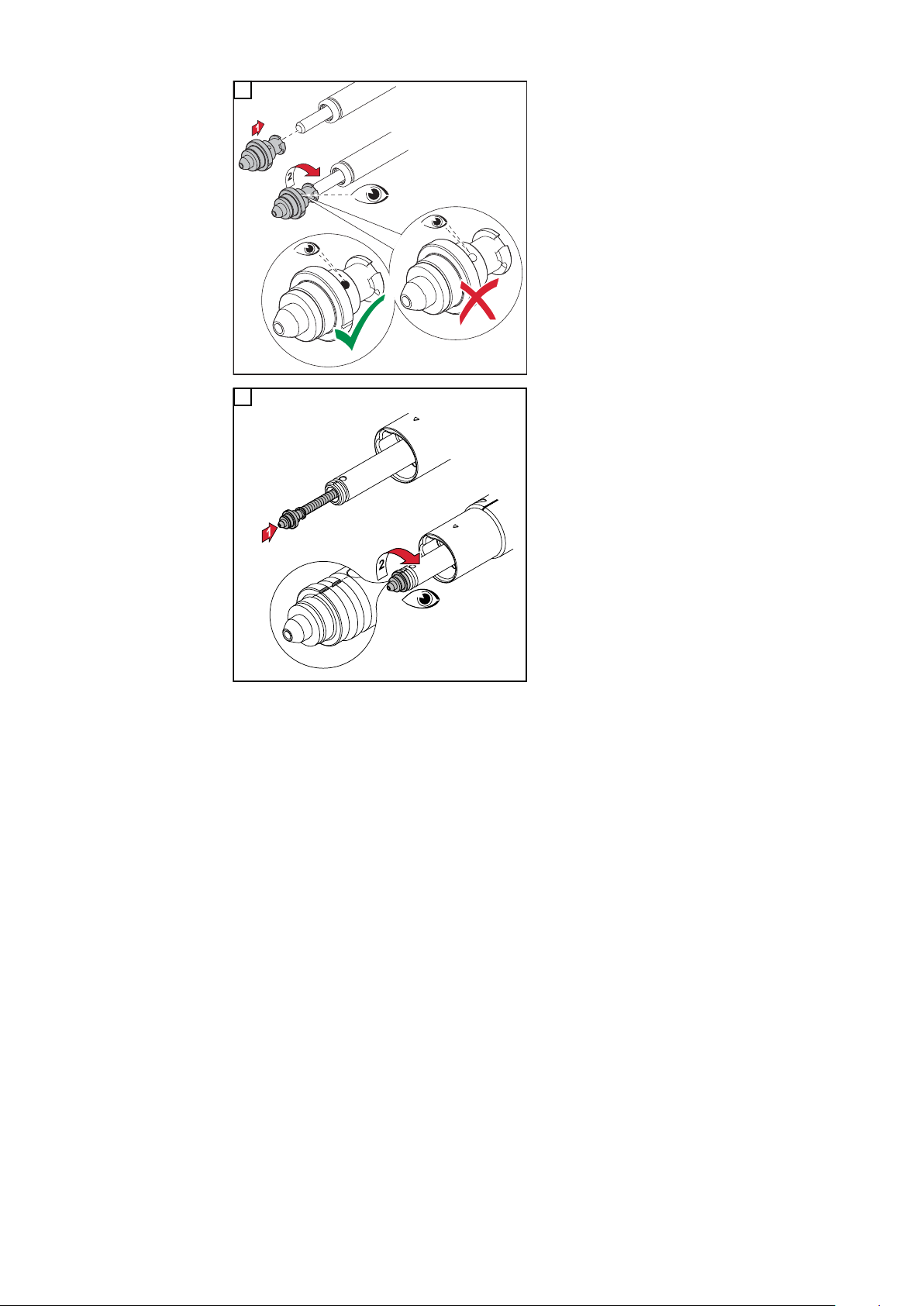 1
2

1
2