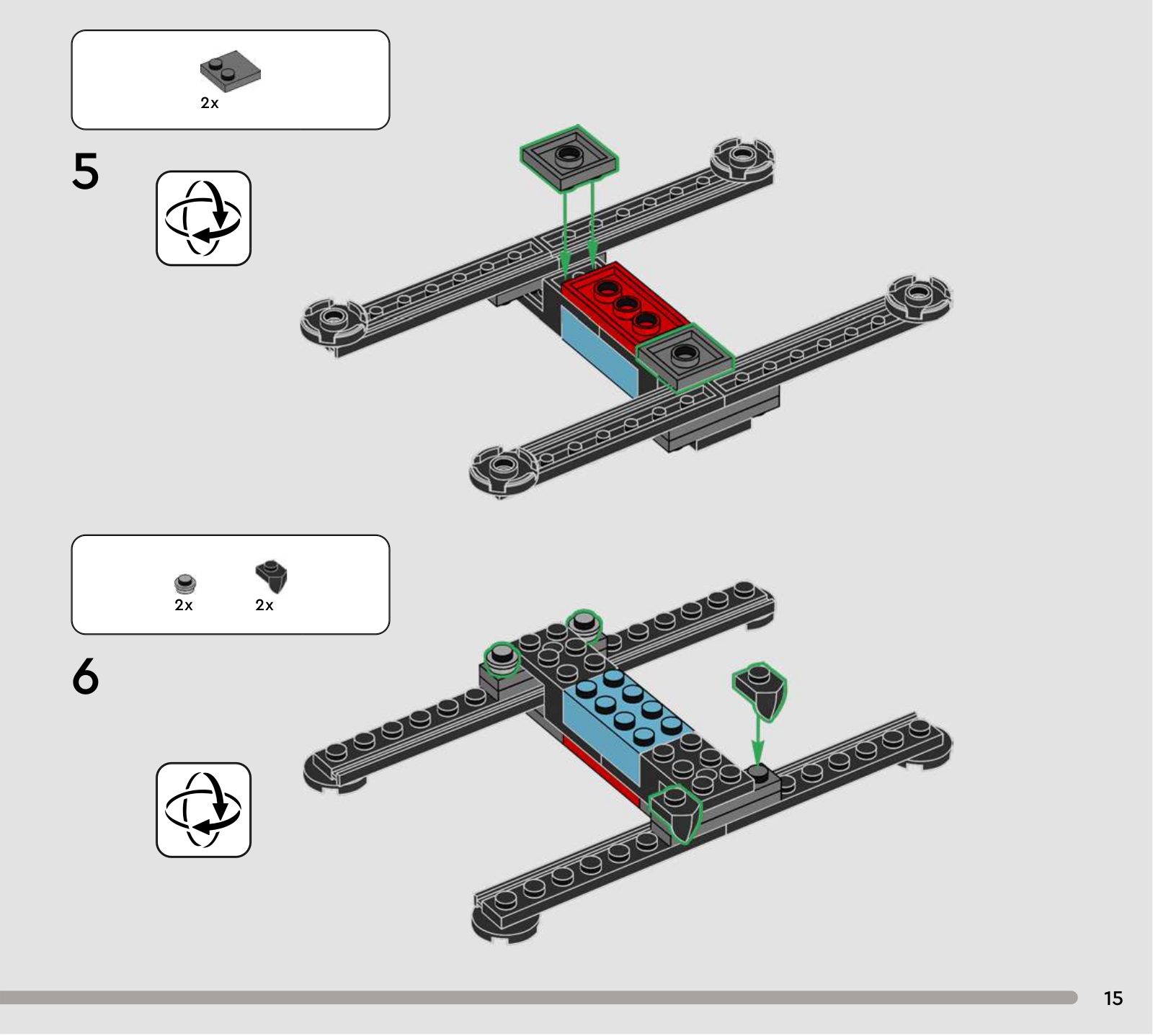 2x

5

2x 2x

6

15