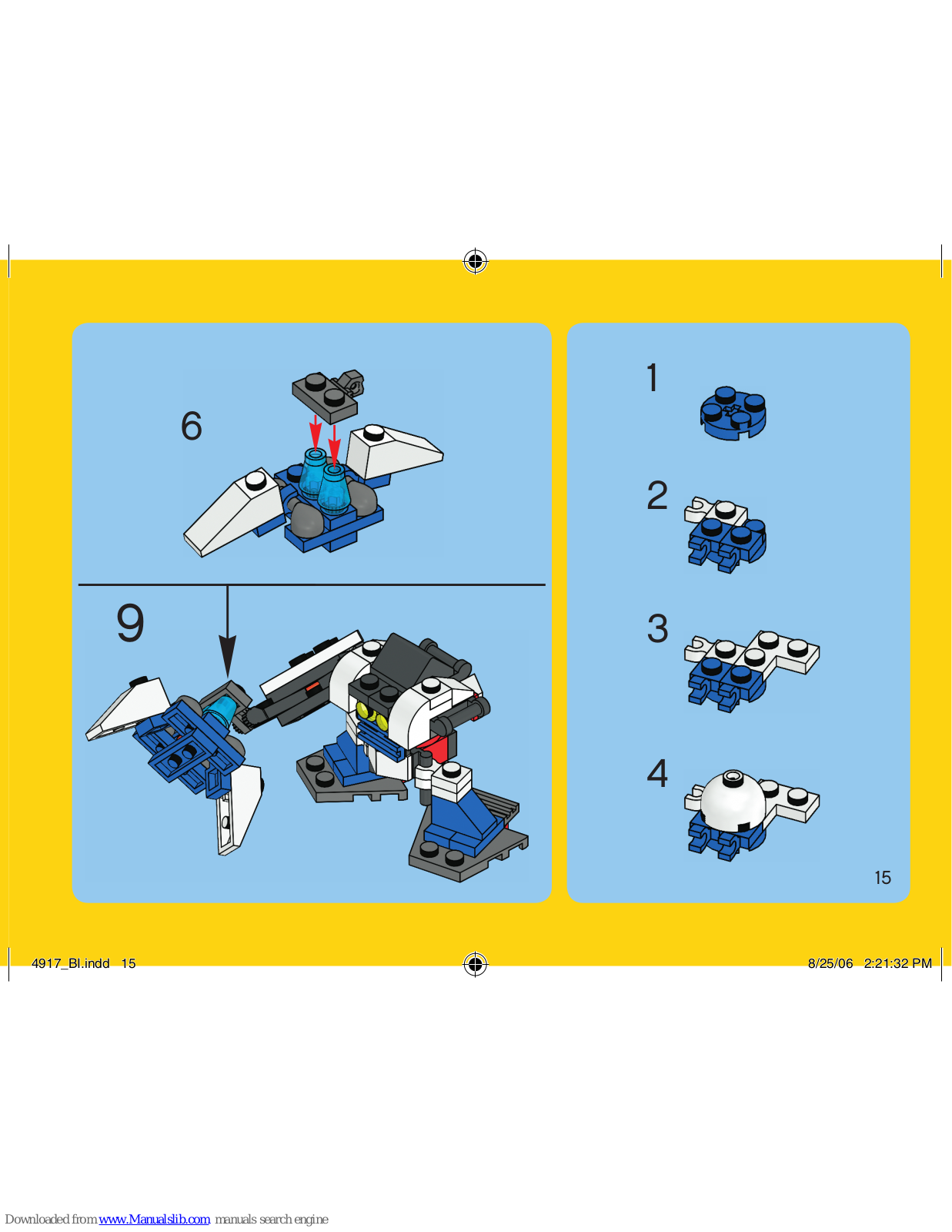 6

9

1

2

3

4

15

4917_BI.indd 15

8/25/06 2:21:32 PM

Downloaded from www.Manualslib.com manuals search engine