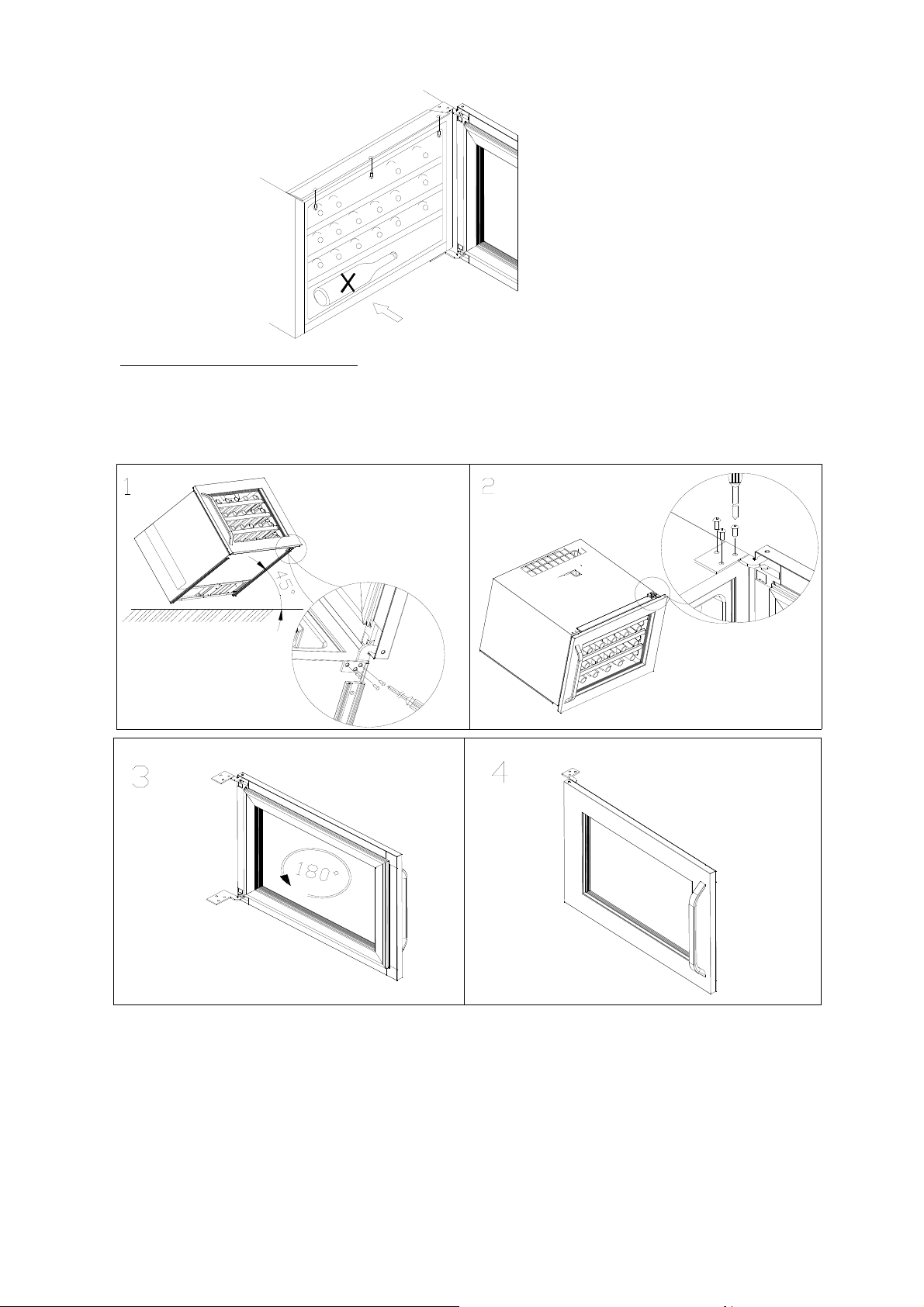 1

45°

2

3

180°

4