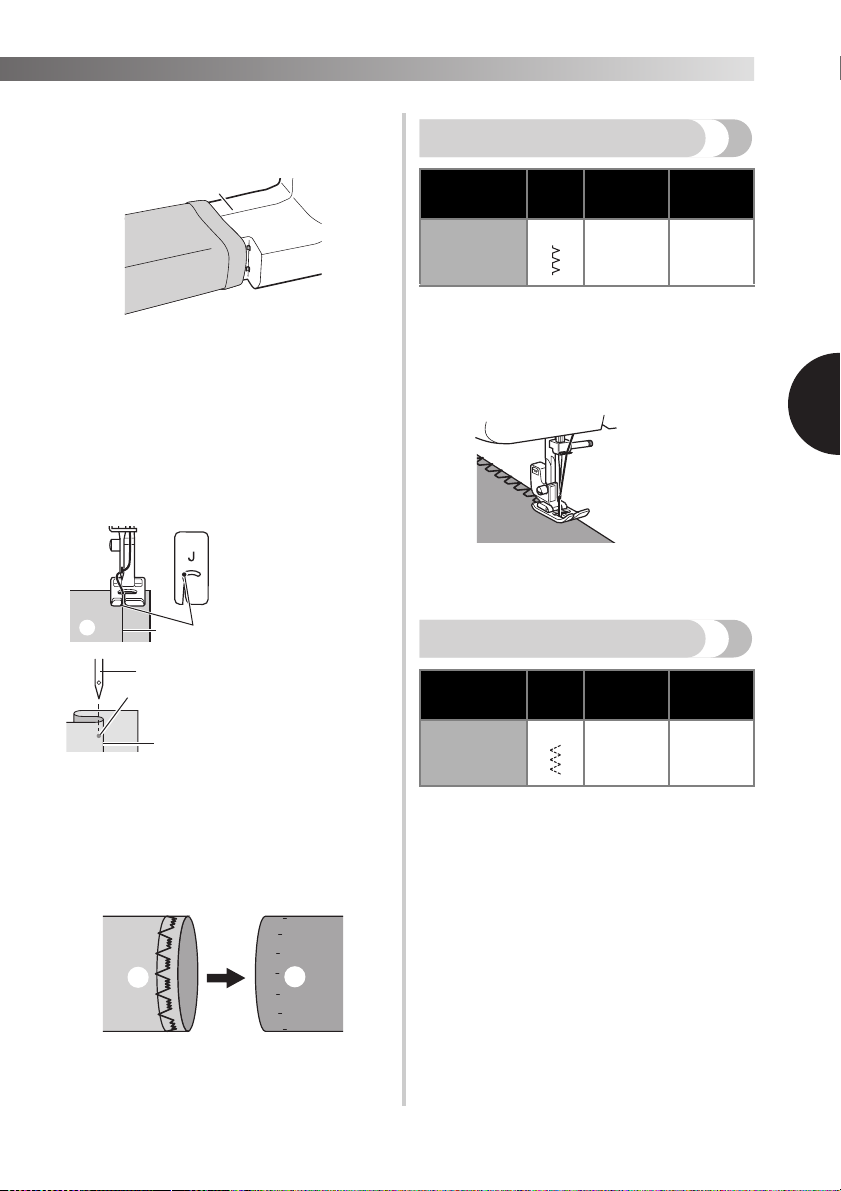 J