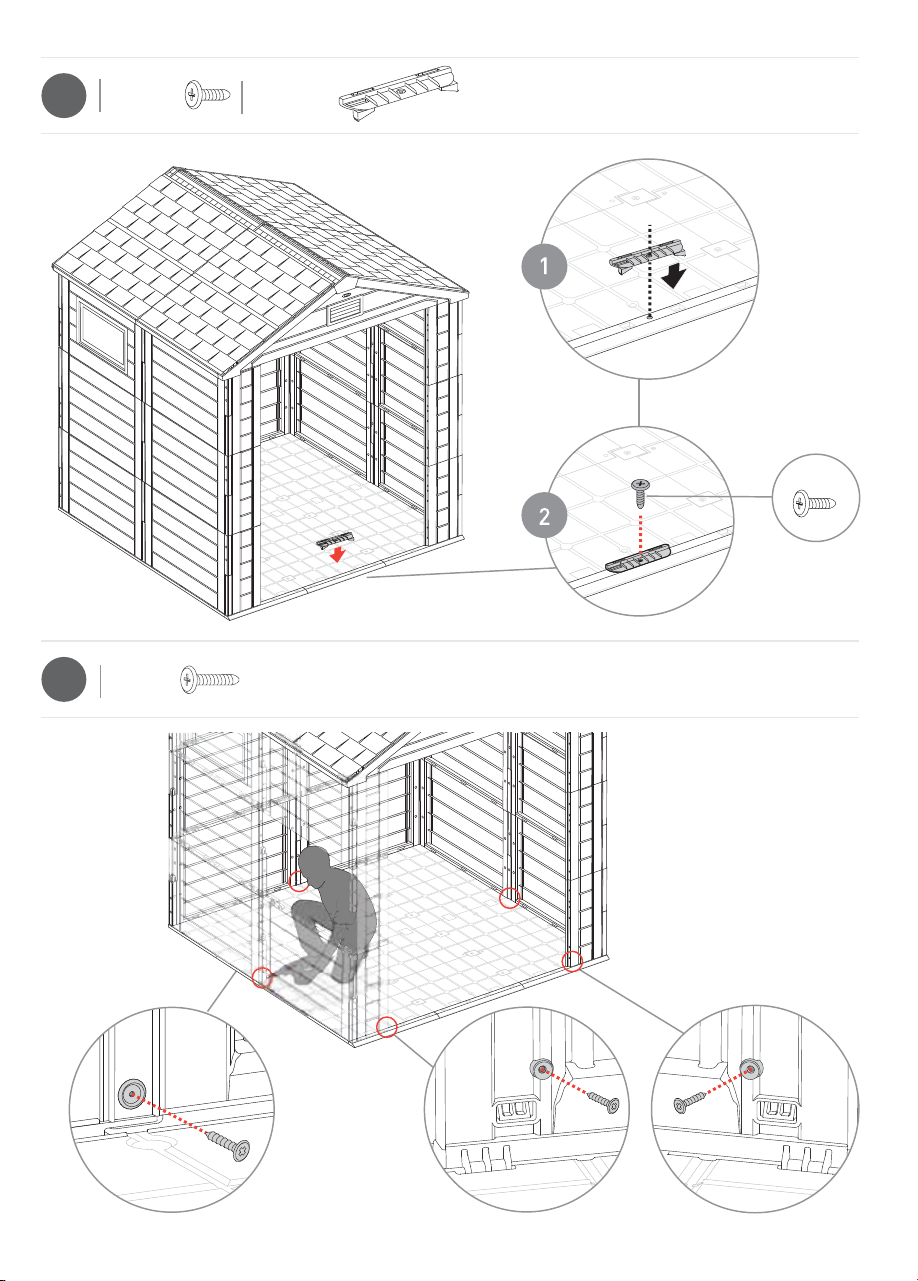 1

2