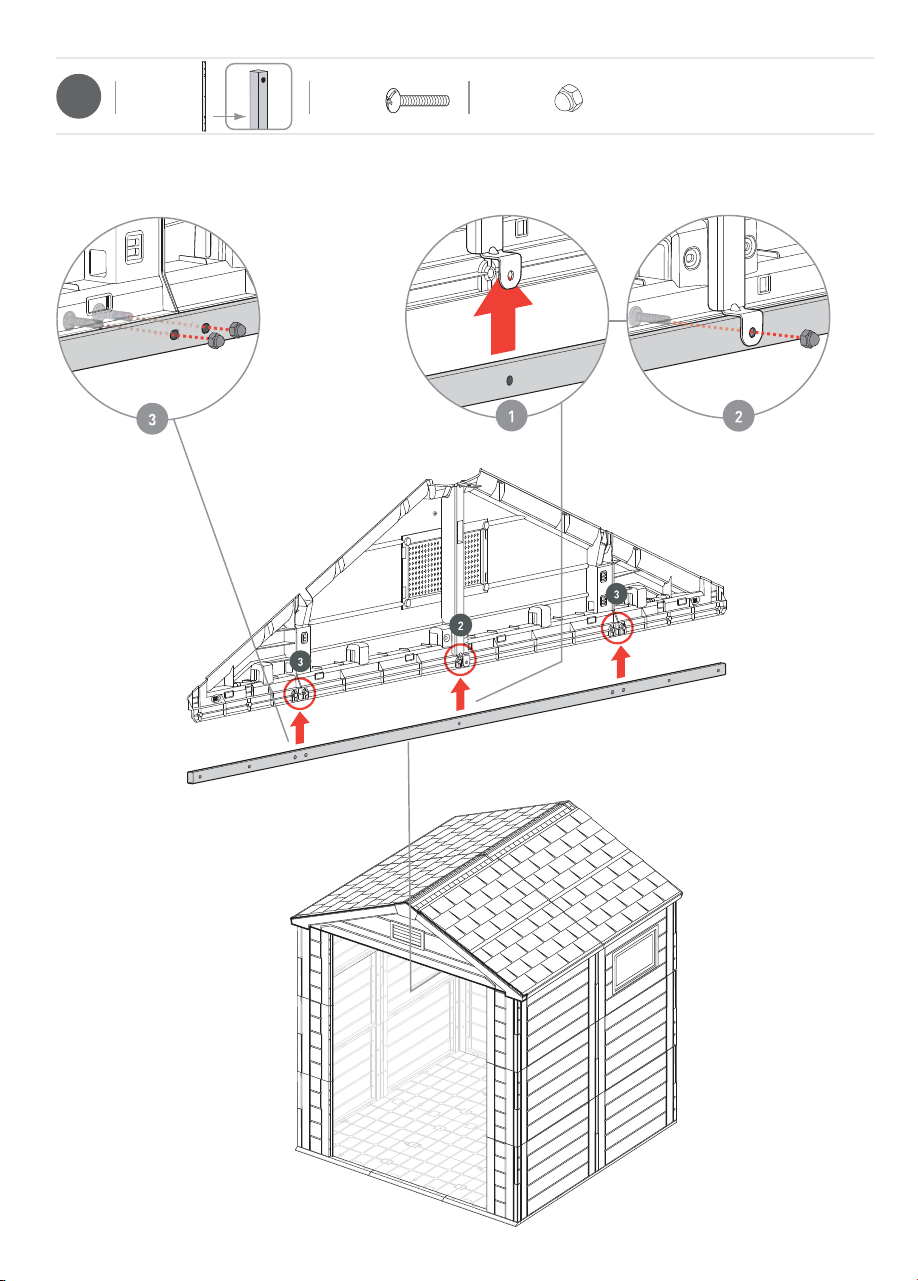 3

1

2

2

3

3