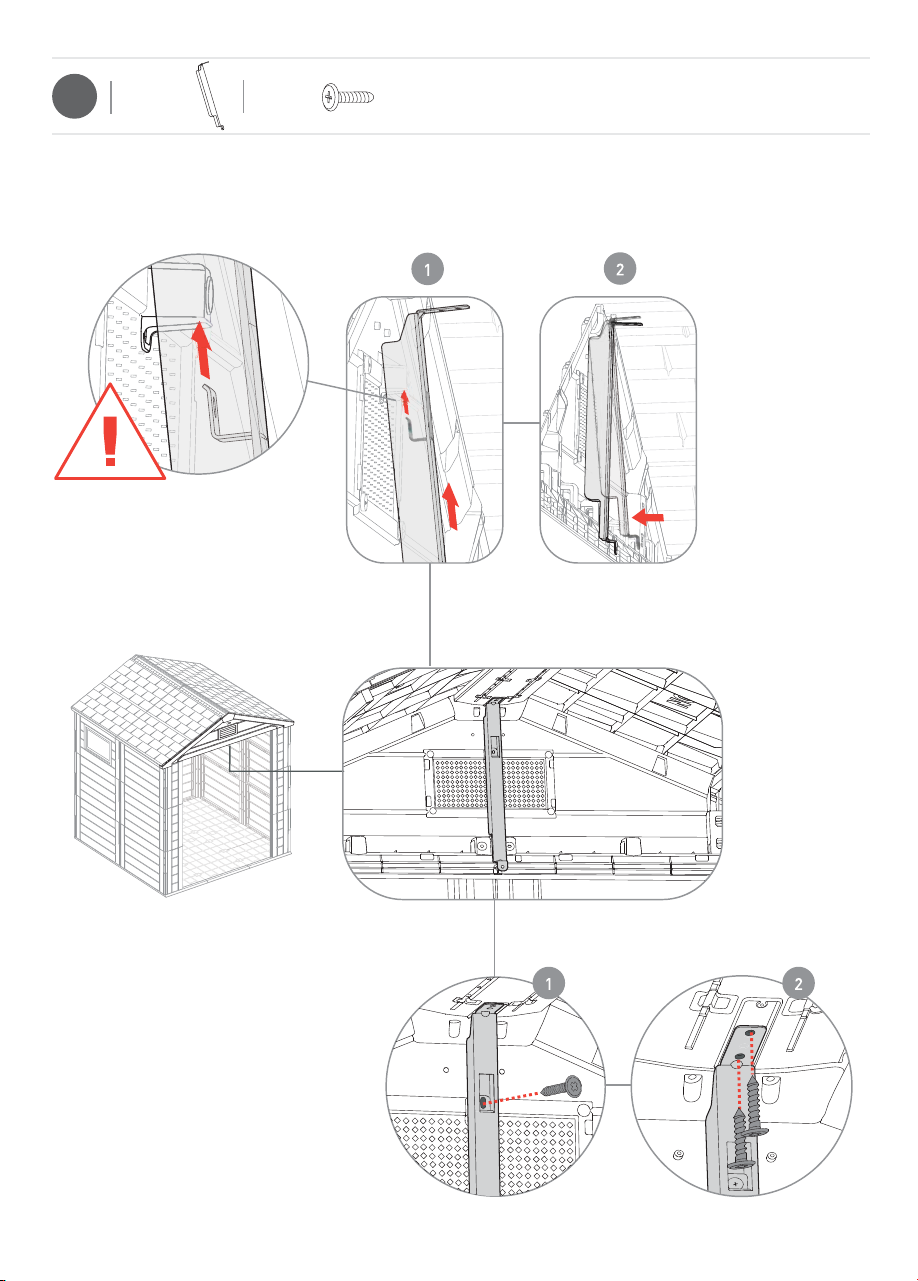 1

2

!

1

2