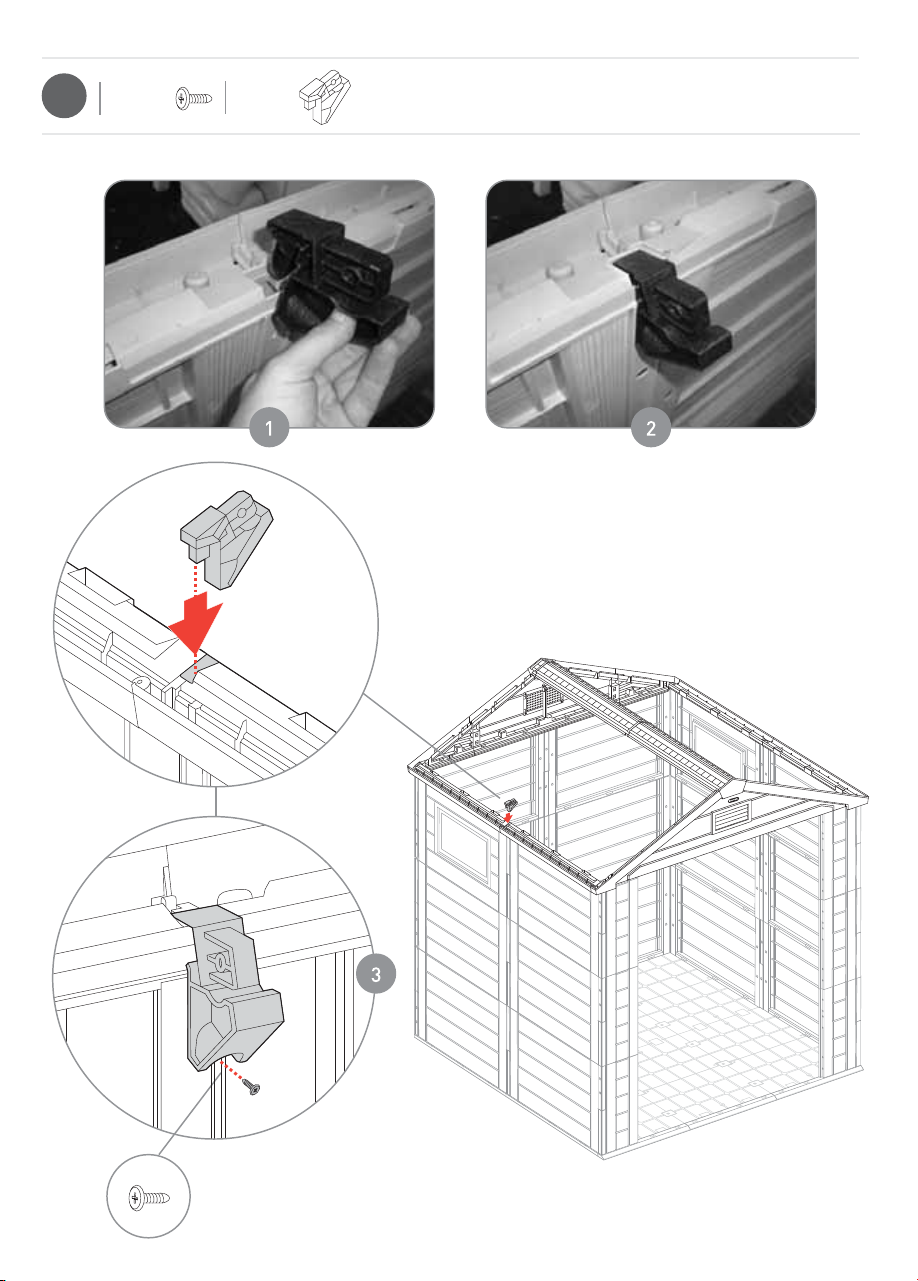 1

2

3