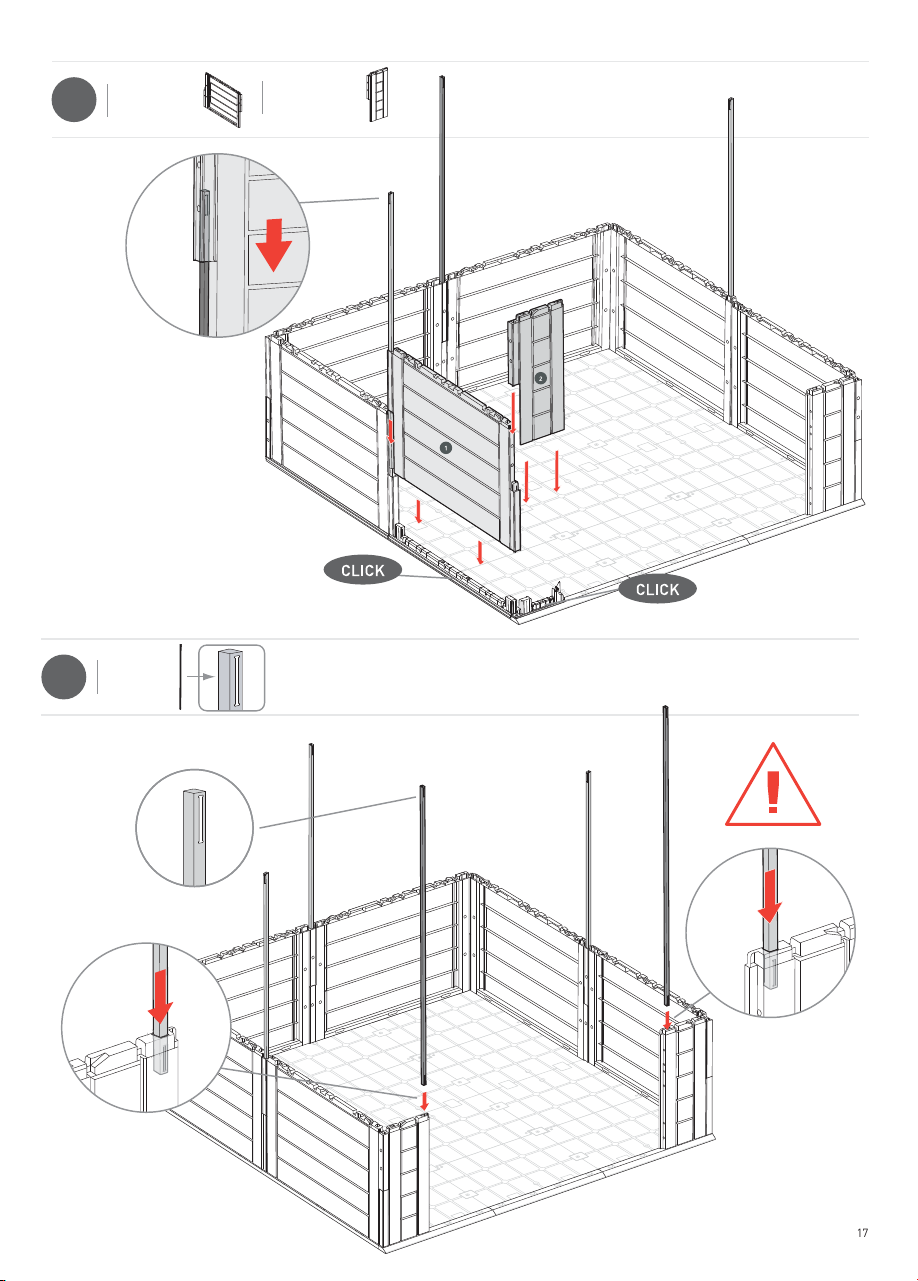 1

2

CLICK

CLICK

17