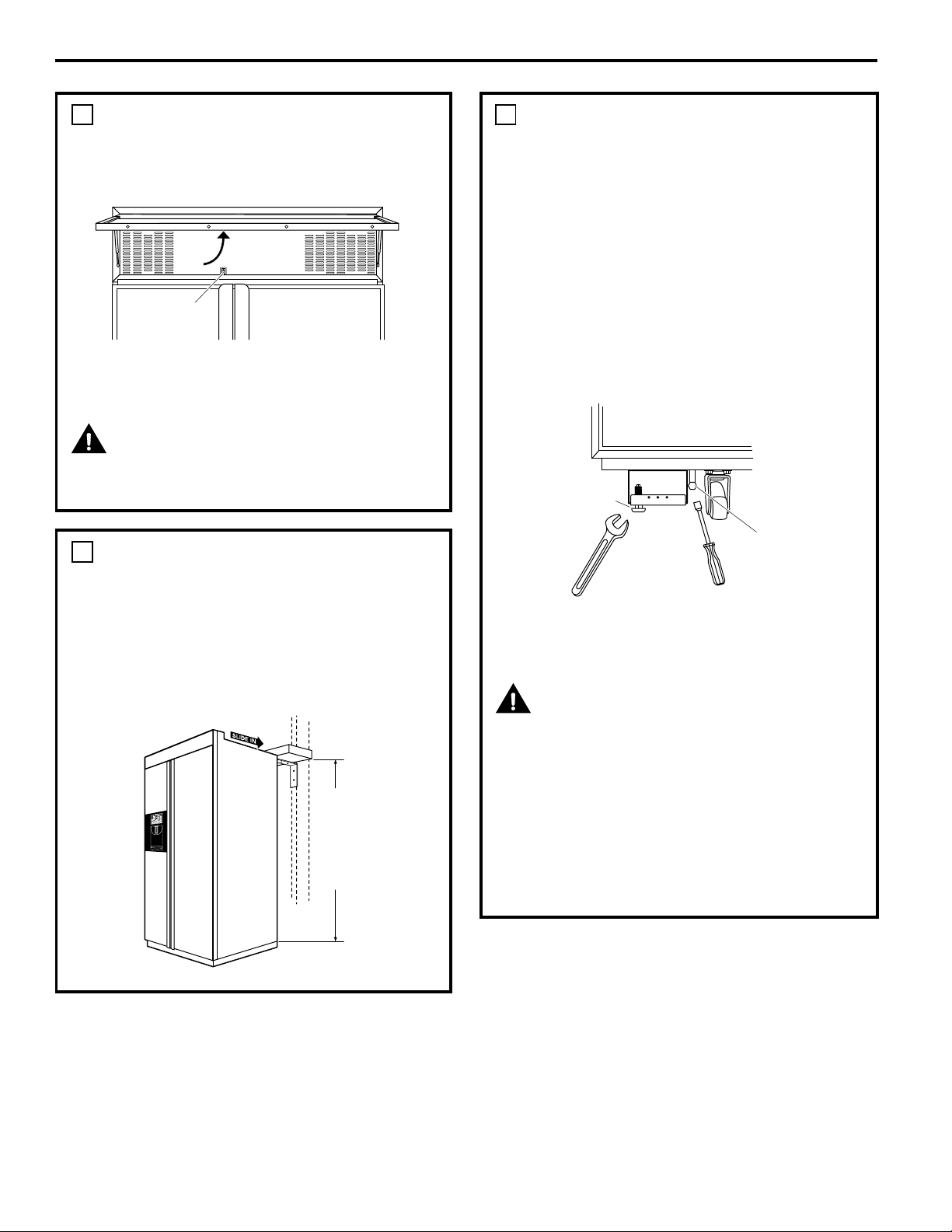 SLIDE IN