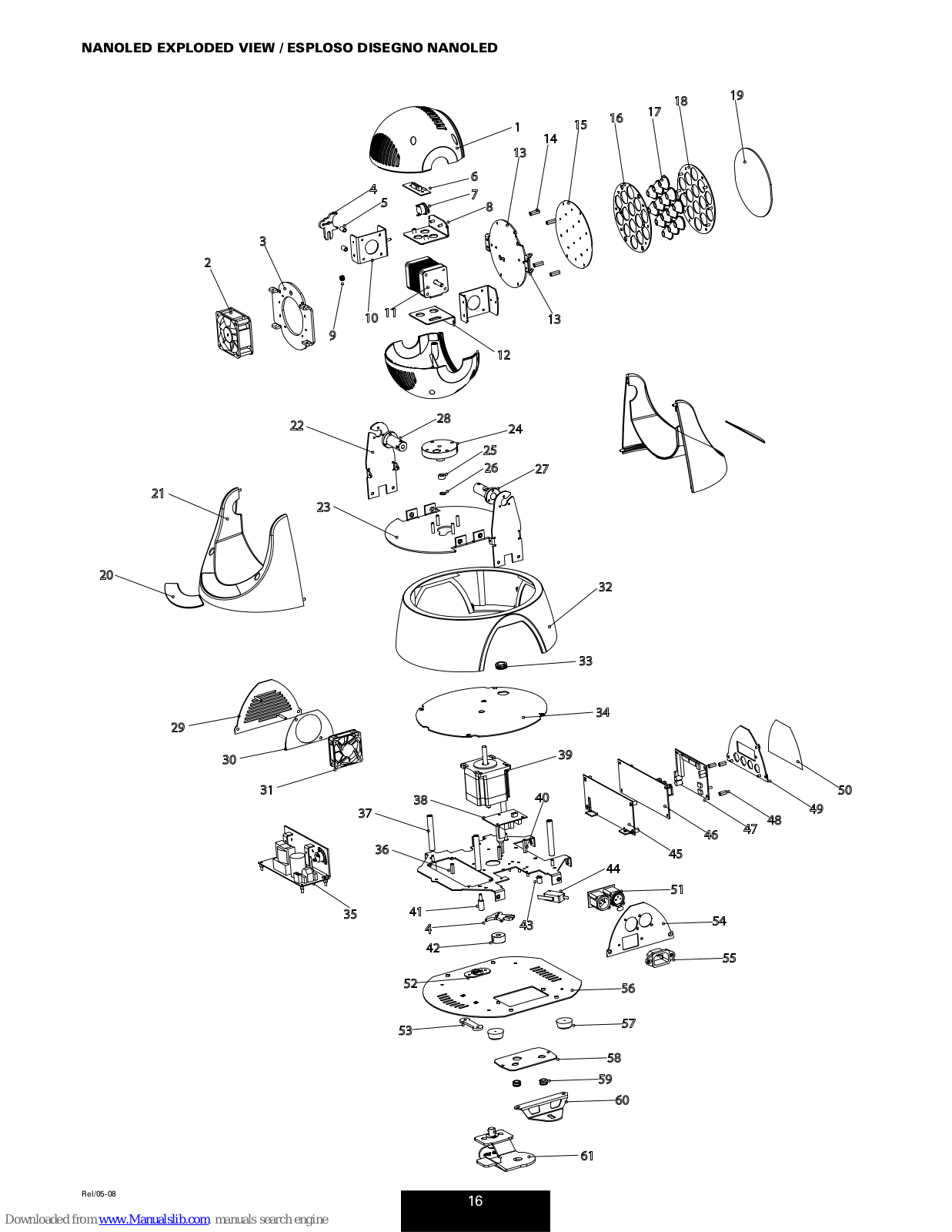 NANOLED EXPLODED VIEW / ESPLOSO DISEGNO NANOLED

1
2
3
4
5
6
7
8
9
10
11
12
13
13
14
15
16
17
18
19
20
21
22
23
24
25
26
27
28
29
30
31
32
33
34
35
36
37
38
39
40
41
4
42
43
44
45
46
47
48
49
50
51
52
53
54
55
56
57
58
59
60
61

Rel/05-08

16

Downloaded from www.Manualslib.com manuals search engine