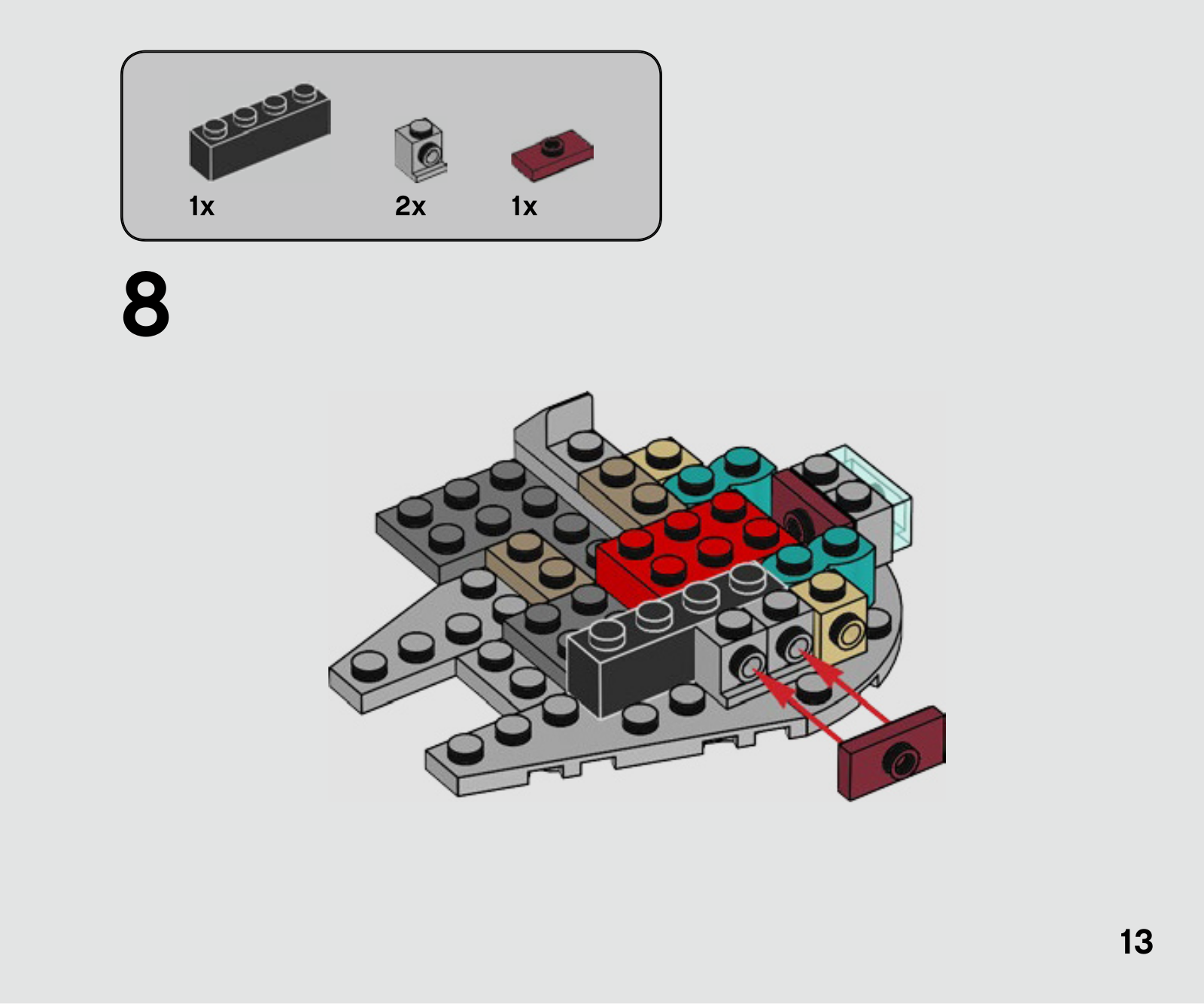 1x 2x 1x

8

13