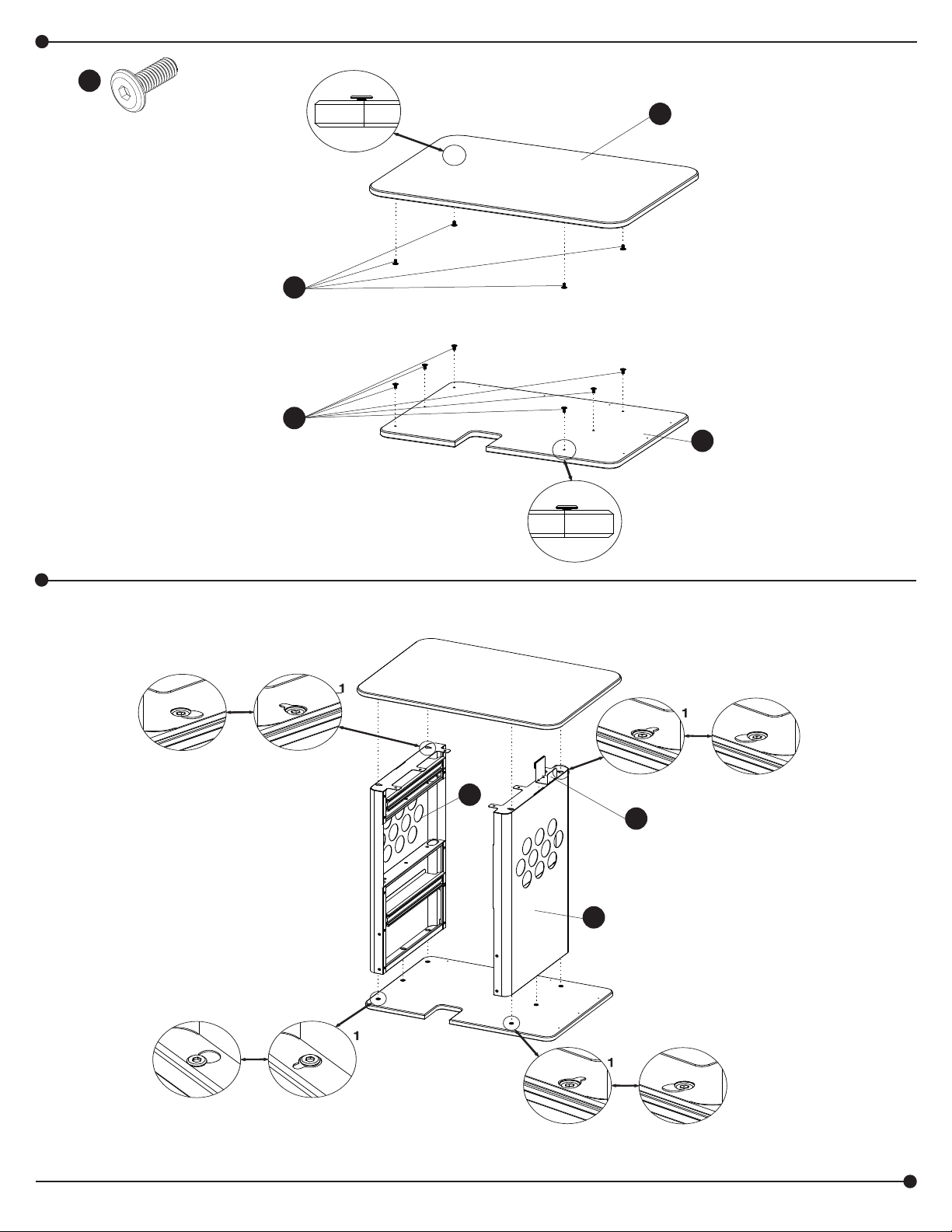 1

1

1

1