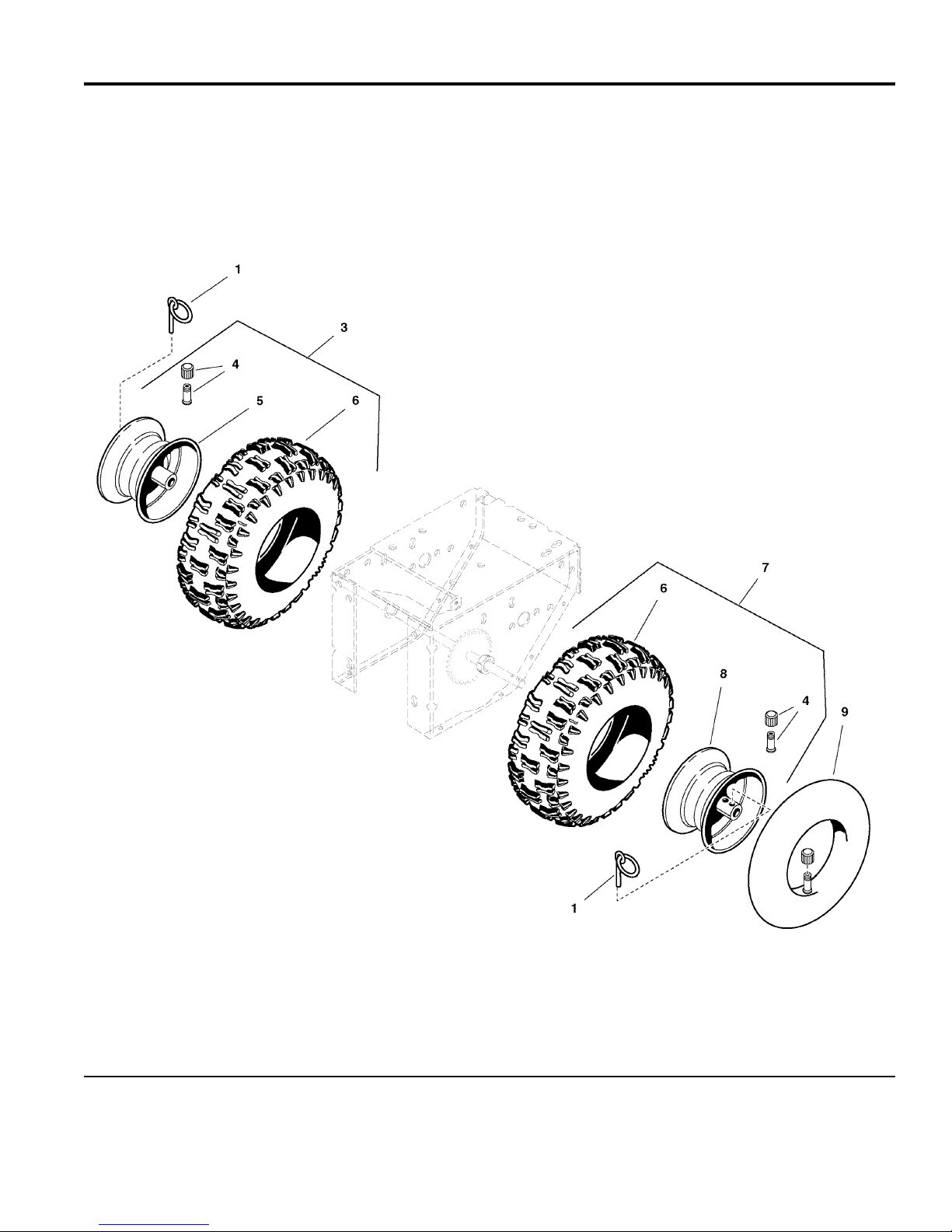 1
3
4
5
6
7
6
8
4
9
1