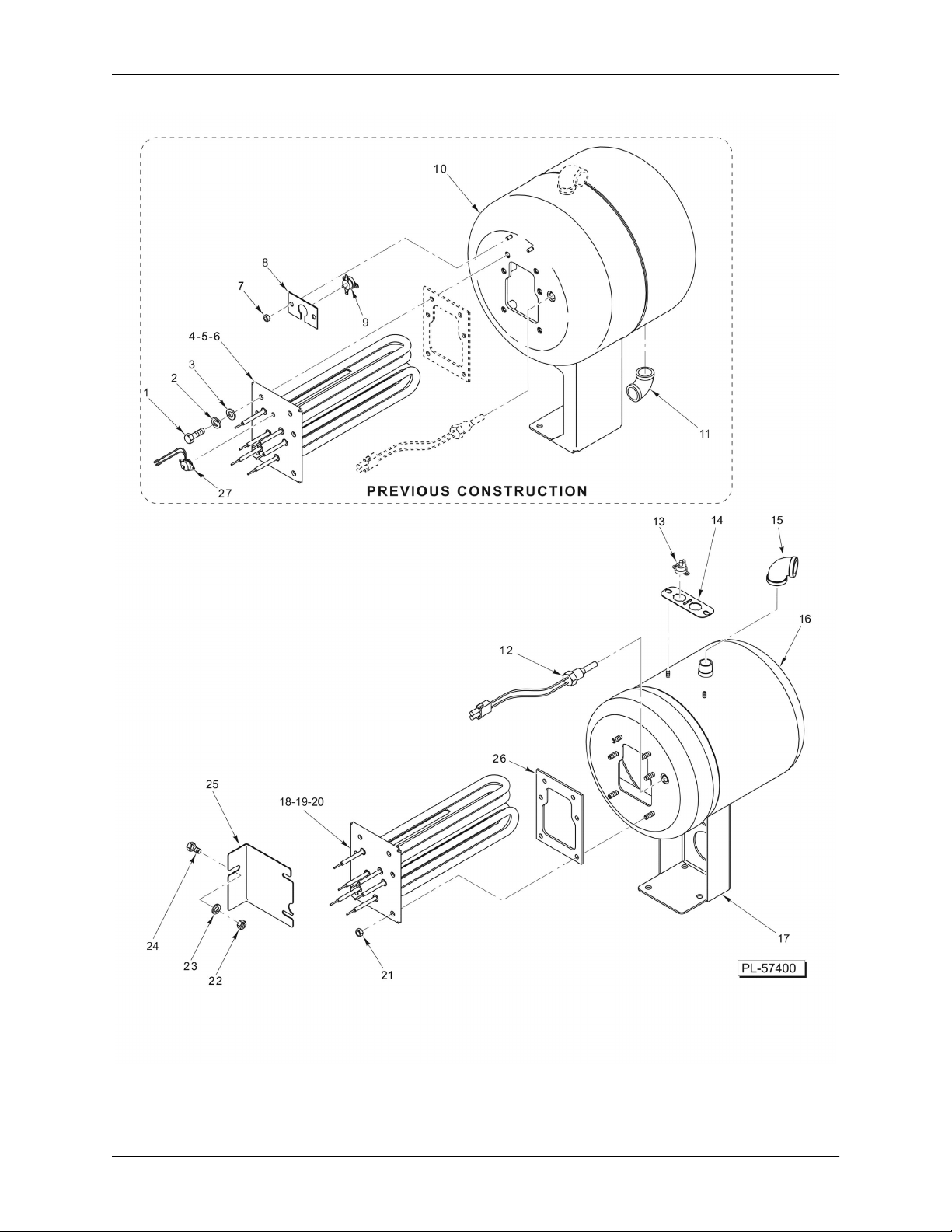 10

8

7

9

4-5-6

3

2

1

11

27

PREVIOUS CONSTRUCTION

13

14

15

16

12

26

25

18-19-20

24

23

22

21

17

PL-57400