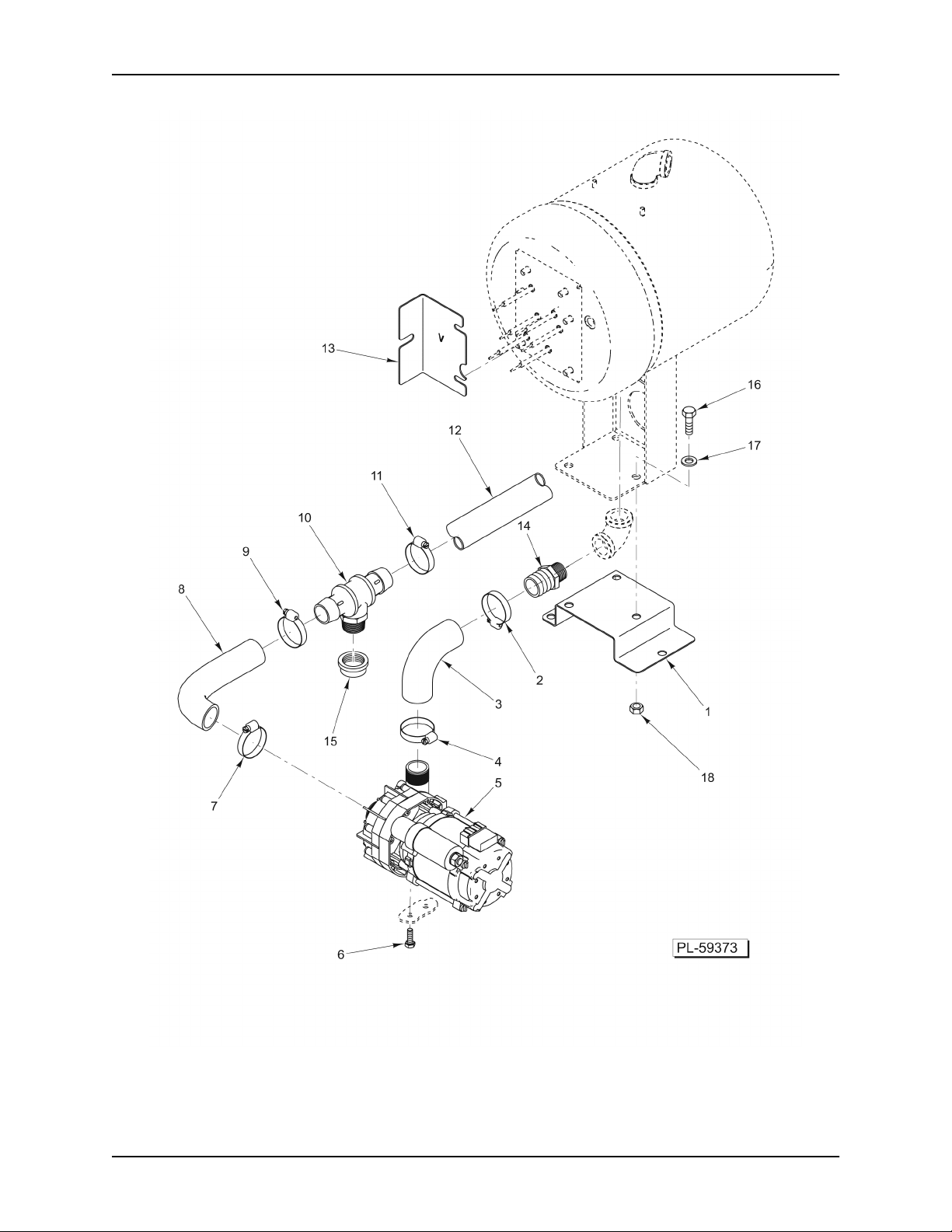 13

16

12

17

11

10

14

9

8

2

3

1

15

4

18

7

5

6

PL-59373