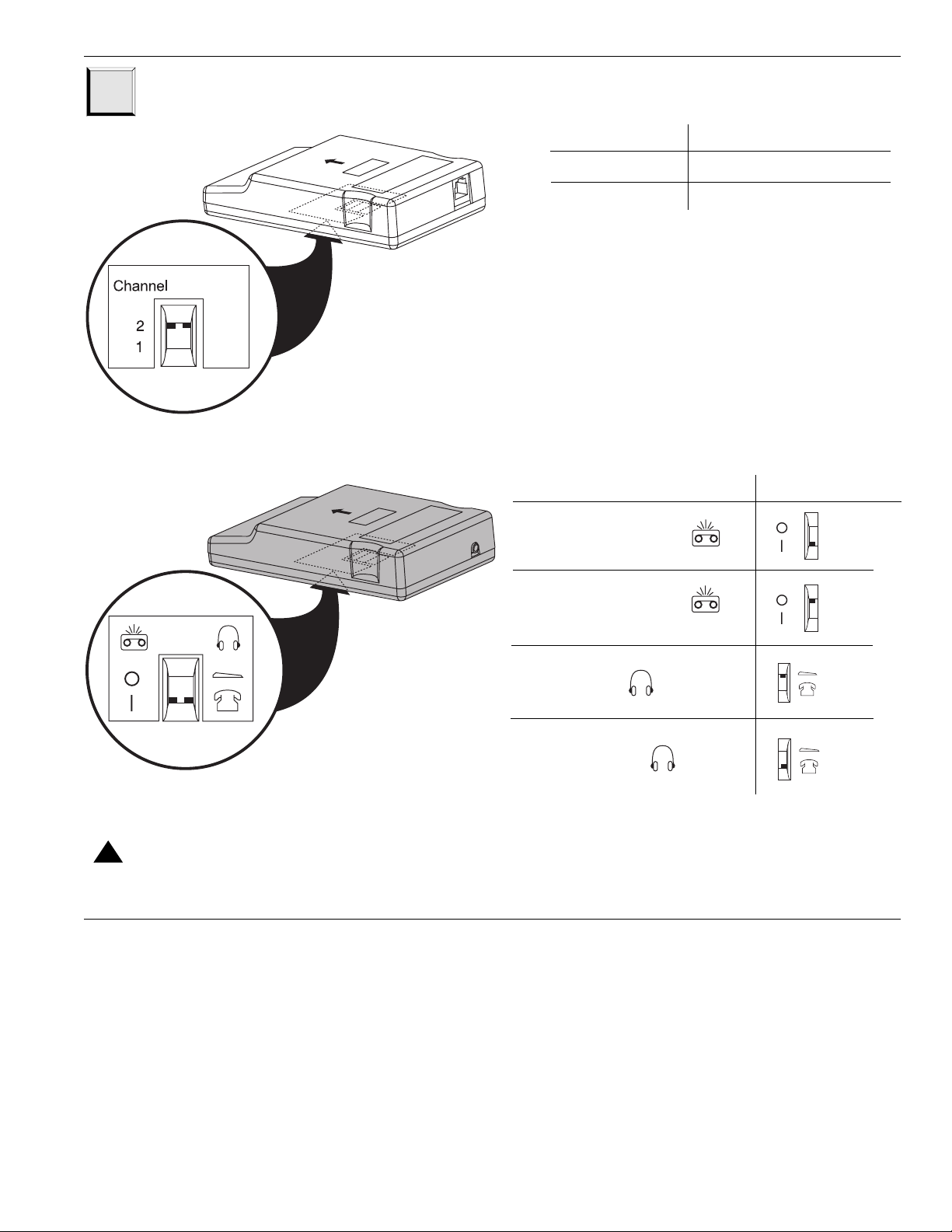 Channel
2
1