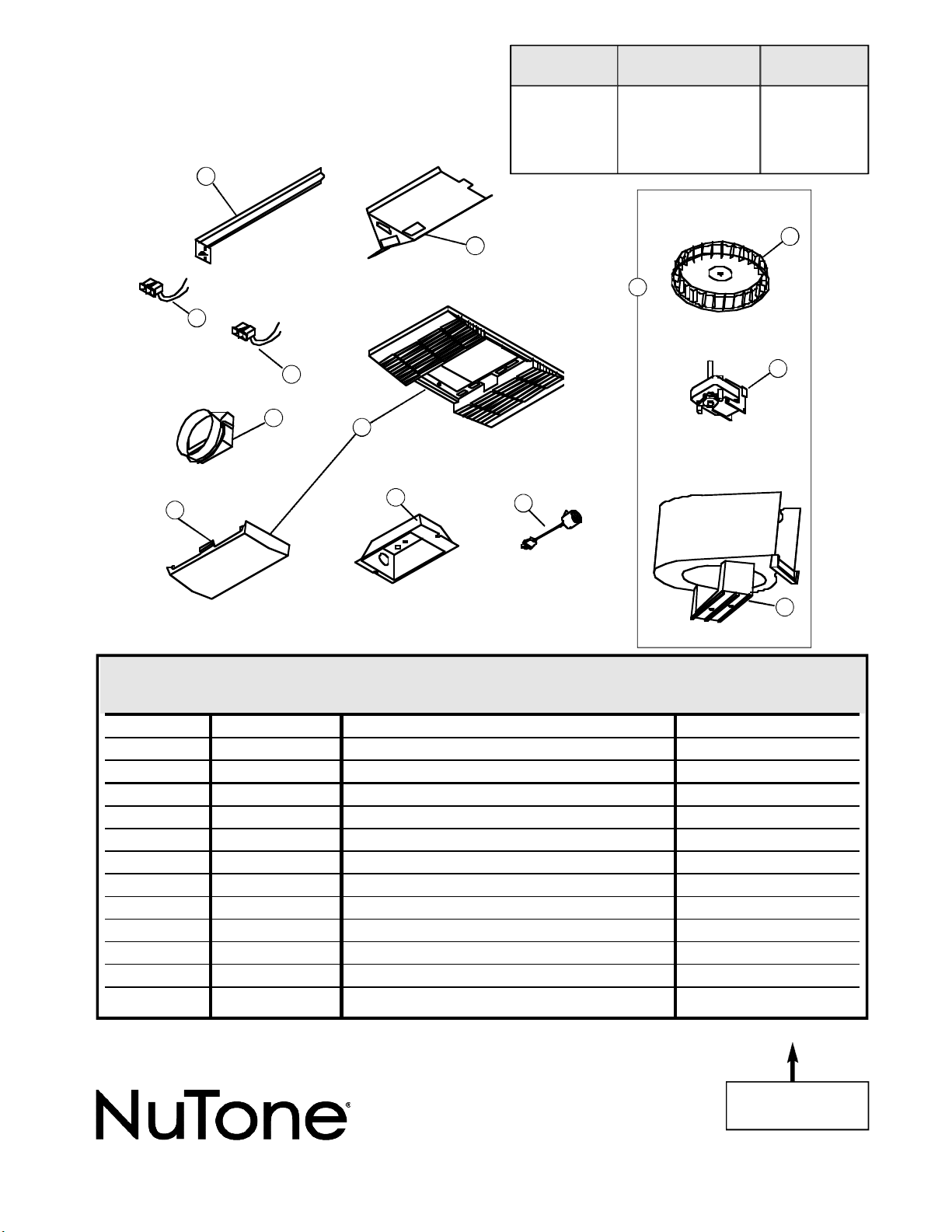 NuTone®