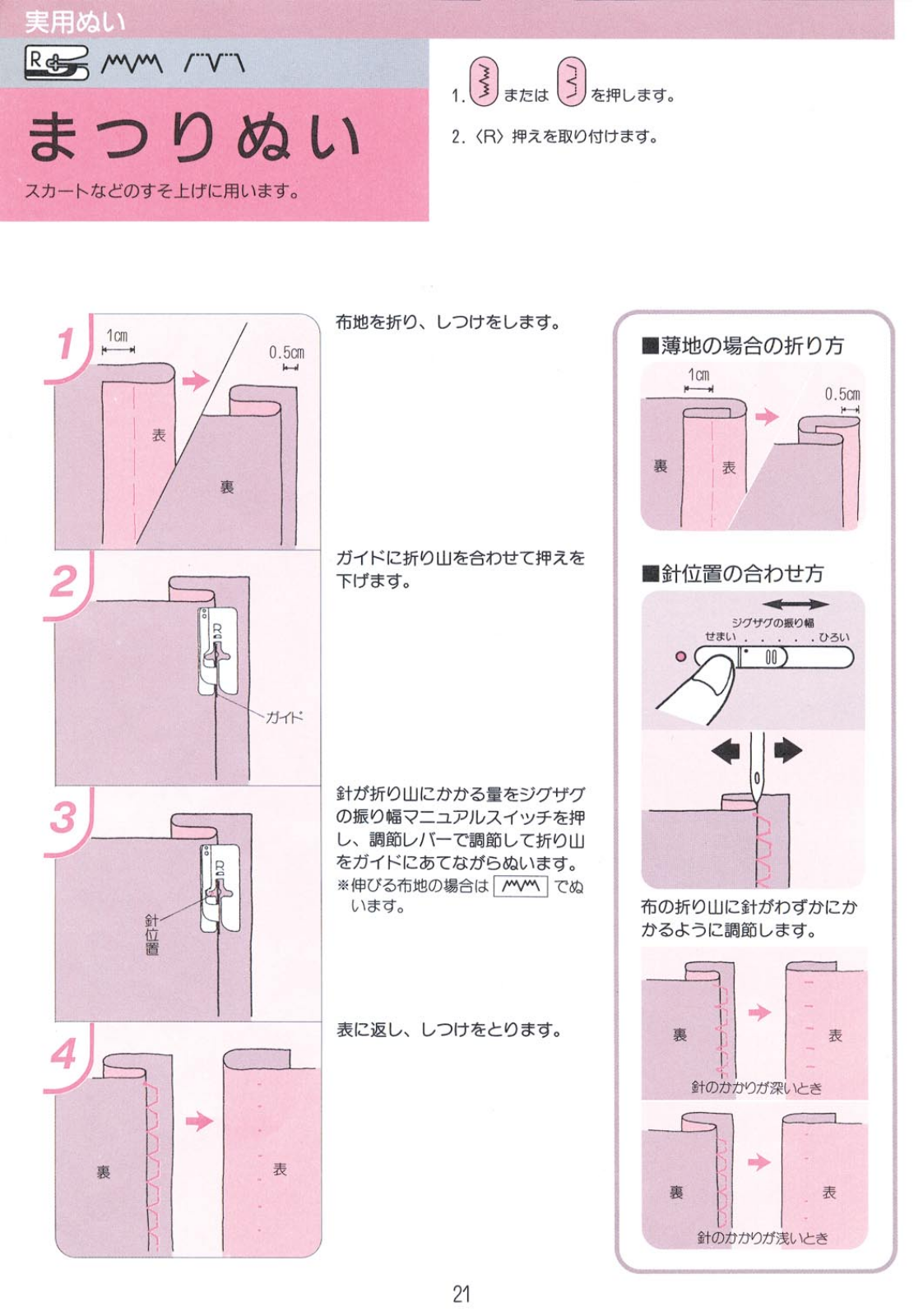 実用ぬい

R

まつりぬい

スカートなどのすそ上げに用います。

1. または を押します。

2. 〈R〉押えを取り付けます。

1

1cm

0.5cm

表

裏

布地を折り、しつけをします。

2

R

ガイド

ガイドに折り山を合わせて押えを下げます。

3

R

針位置

針が折り山にかかる量をジグザグの振り幅マニュアルスイッチを押し、調節レバーで調節して折り山をガイドにあてながらぬいます。
※伸びる布地の場合は でぬいます。

4

裏

表

表に返し、しつけをとります。

■薄地の場合の折り方

1cm

0.5cm

裏

表

■針位置の合わせ方

ジグザグの振り幅
せまい . . . . . ひろい

布の折り山に針がわずかにかかるように調節します。

裏

表

針のかかりが深いとき

裏

表

針のかかりが浅いとき

21