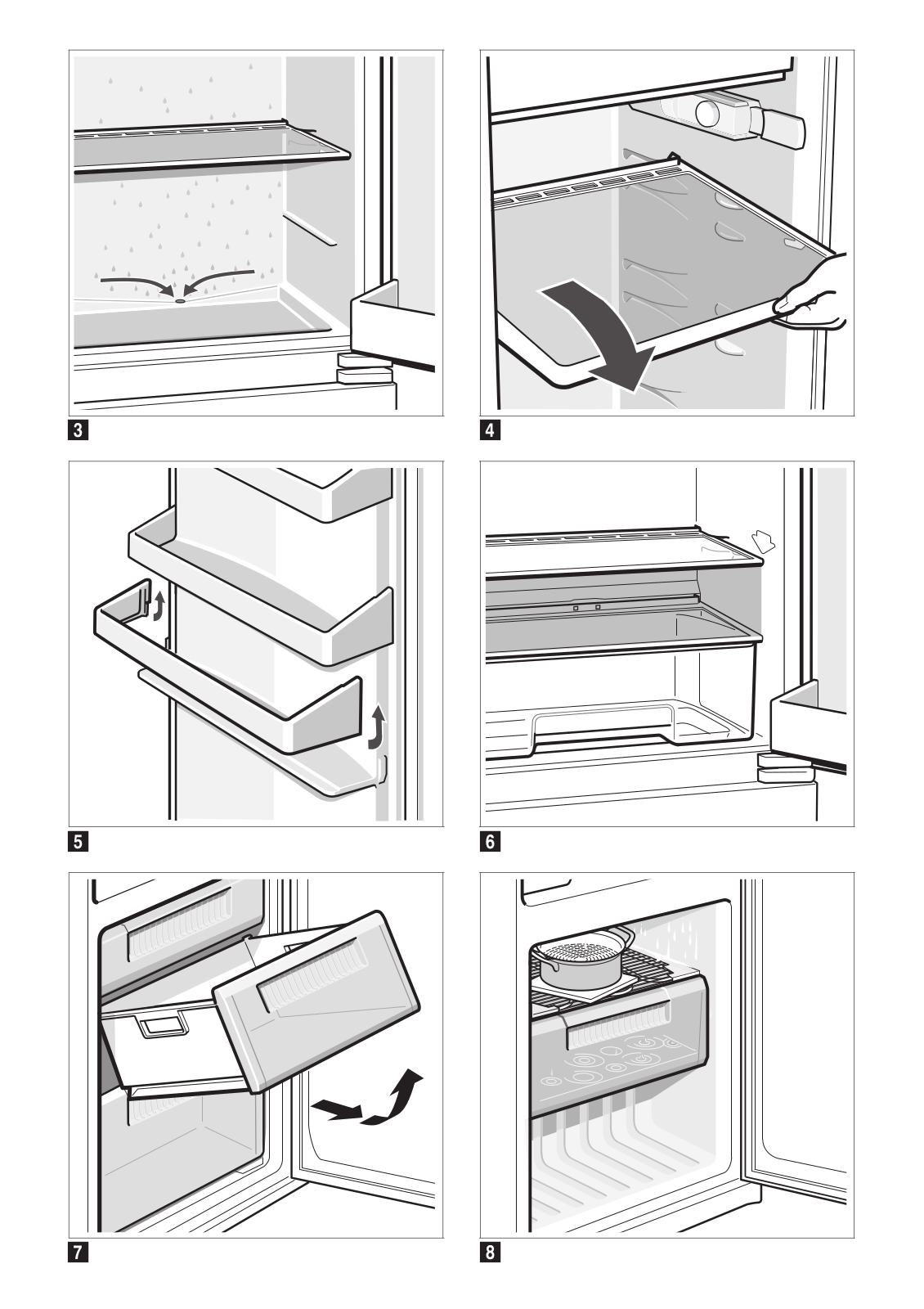 3
4
5
6
7
8