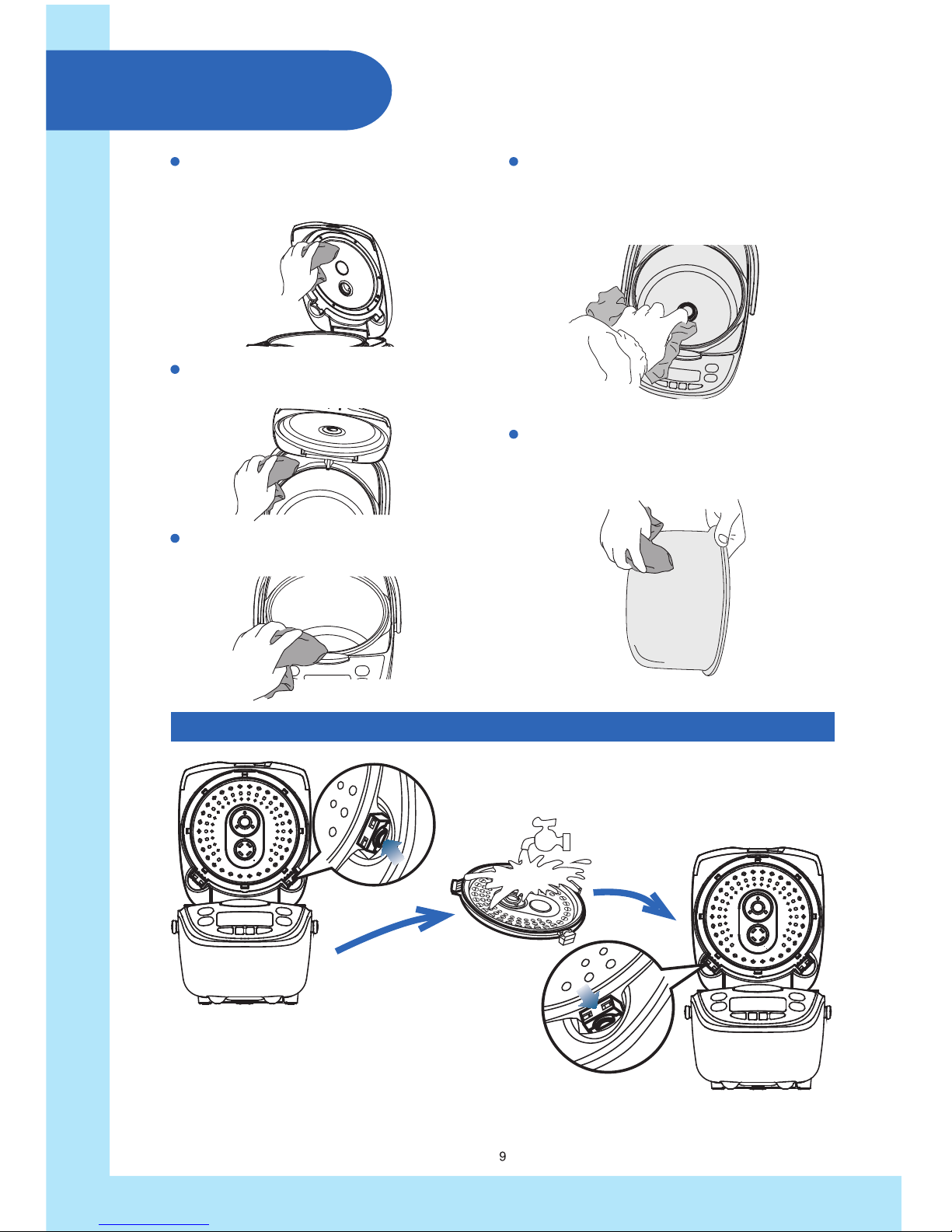 9