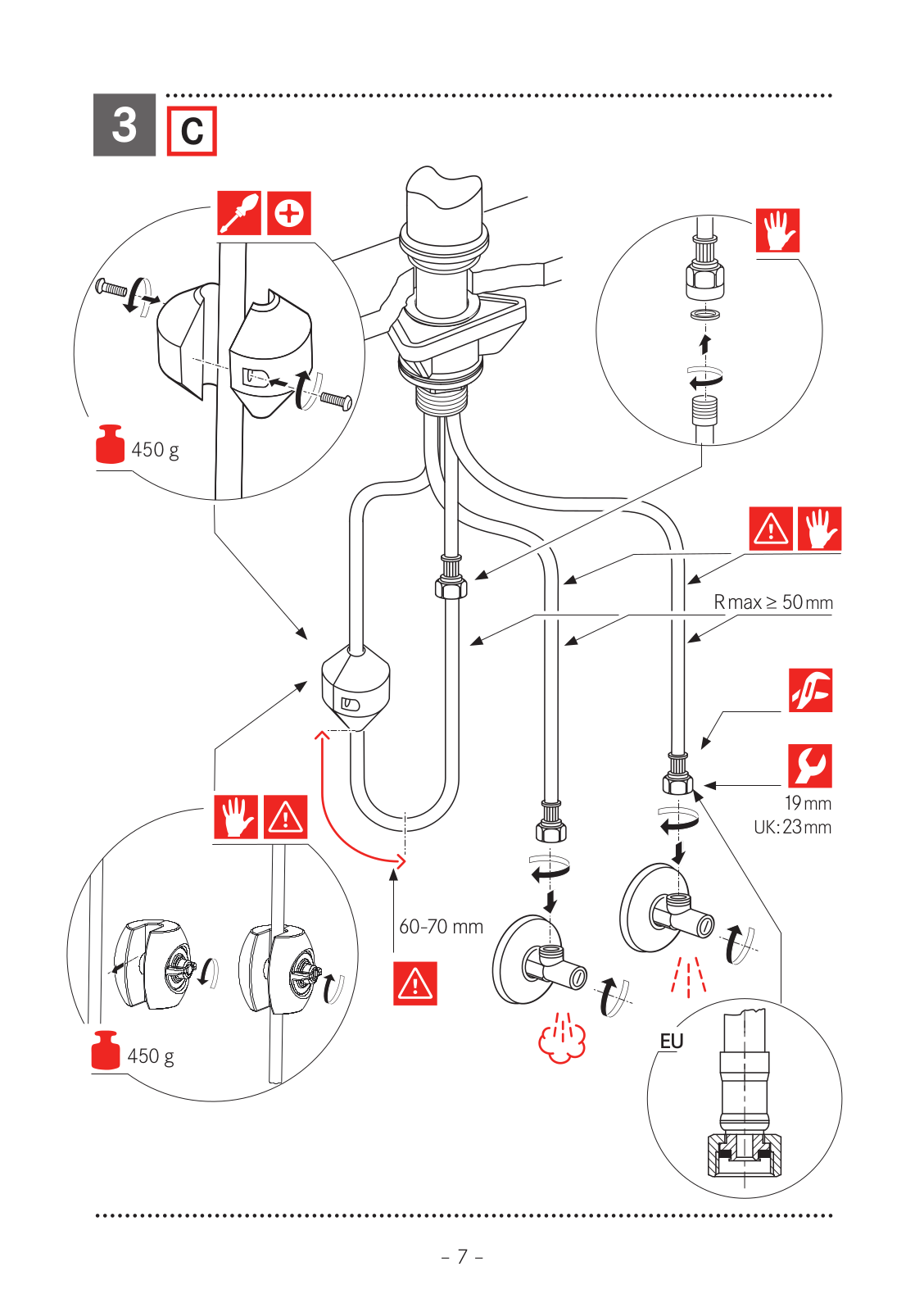 3 C

450 g

R max ≥ 50 mm

19 mm
UK: 23 mm

60-70 mm

450 g

EU

– 7 –