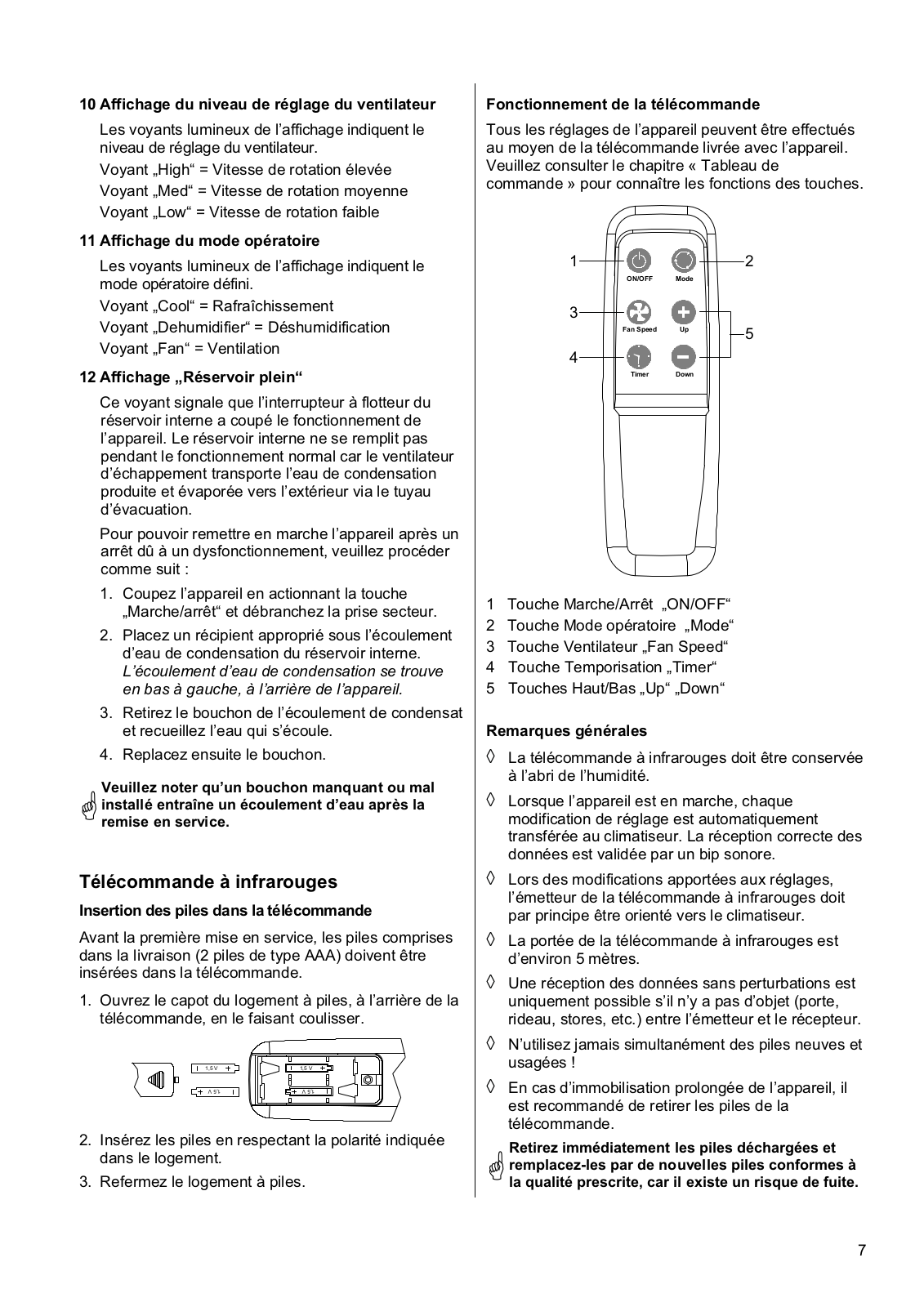 10 Affichage du niveau de réglage du ventilateur

Les voyants lumineux de l'affichage indiquent le niveau de réglage du ventilateur.

Voyant „High“ = Vitesse de rotation élevée

Voyant „Med“ = Vitesse de rotation moyenne

Voyant „Low“ = Vitesse de rotation faible

11 Affichage du mode opératoire

Les voyants lumineux de l'affichage indiquent le mode opératoire défini.

Voyant „Cool“ = Rafraîchissement

Voyant „Dehumidifier“ = Déshumidification

Voyant „Fan“ = Ventilation

12 Affichage „Réservoir plein“

Ce voyant signale que l'interrupteur à flotteur du réservoir interne a coupé le fonctionnement de l'appareil. Le réservoir interne ne se remplit pas pendant le fonctionnement normal car le ventilateur d'échappement transporte l'eau de condensation produite et évaporée vers l'extérieur via le tuyau d'évacuation.

Pour pouvoir remettre en marche l'appareil après un arrêt dû à un dysfonctionnement, veuillez procéder comme suit :

1. Coupez l'appareil en actionnant la touche „Marche/arrêt“ et débranchez la prise secteur.
2. Placez un récipient approprié sous l'écoulement d'eau de condensation du réservoir interne. L'écoulement d'eau de condensation se trouve en bas à gauche, à l'arrière de l'appareil.
3. Retirez le bouchon de l'écoulement de condensat et recueillez l'eau qui s'écoule.
4. Replacez ensuite le bouchon.

Veuillez noter qu'un bouchon manquant ou mal installé entraîne un écoulement d'eau après la remise en service.

Télécommande à infrarouges

Insertion des piles dans la télécommande

Avant la première mise en service, les piles comprises dans la livraison (2 piles de type AAA) doivent être insérées dans la télécommande.

1. Ouvrez le capot du logement à piles, à l'arrière de la télécommande, en le faisant coulisser.

1,5 V
1,5 V
1,5 V
1,5 V

2. Insérez les piles en respectant la polarité indiquée dans le logement.
3. Refermez le logement à piles.

Fonctionnement de la télécommande

Tous les réglages de l'appareil peuvent être effectués au moyen de la télécommande livrée avec l'appareil. Veuillez consulter le chapitre « Tableau de commande » pour connaître les fonctions des touches.

1 2 ON/OFF Mode 3 Fan Speed Up 5 4 Timer Down

1 Touche Marche/Arrêt „ON/OFF“
2 Touche Mode opératoire „Mode“
3 Touche Ventilateur „Fan Speed“
4 Touche Temporisation „Timer“
5 Touches Haut/Bas „Up“ „Down“

Remarques générales

◊ La télécommande à infrarouges doit être conservée à l'abri de l'humidité.

◊ Lorsque l'appareil est en marche, chaque modification de réglage est automatiquement transférée au climatiseur. La réception correcte des données est validée par un bip sonore.

◊ Lors des modifications apportées aux réglages, l'émetteur de la télécommande à infrarouges doit par principe être orienté vers le climatiseur.

◊ La portée de la télécommande à infrarouges est d'environ 5 mètres.

◊ Une réception des données sans perturbations est uniquement possible s'il n'y a pas d'objet (porte, rideau, stores, etc.) entre l'émetteur et le récepteur.

◊ N'utilisez jamais simultanément des piles neuves et usagées !

◊ En cas d'immobilisation prolongée de l'appareil, il est recommandé de retirer les piles de la télécommande.

Retirez immédiatement les piles déchargées et remplacez-les par de nouvelles piles conformes à la qualité prescrite, car il existe un risque de fuite.

7