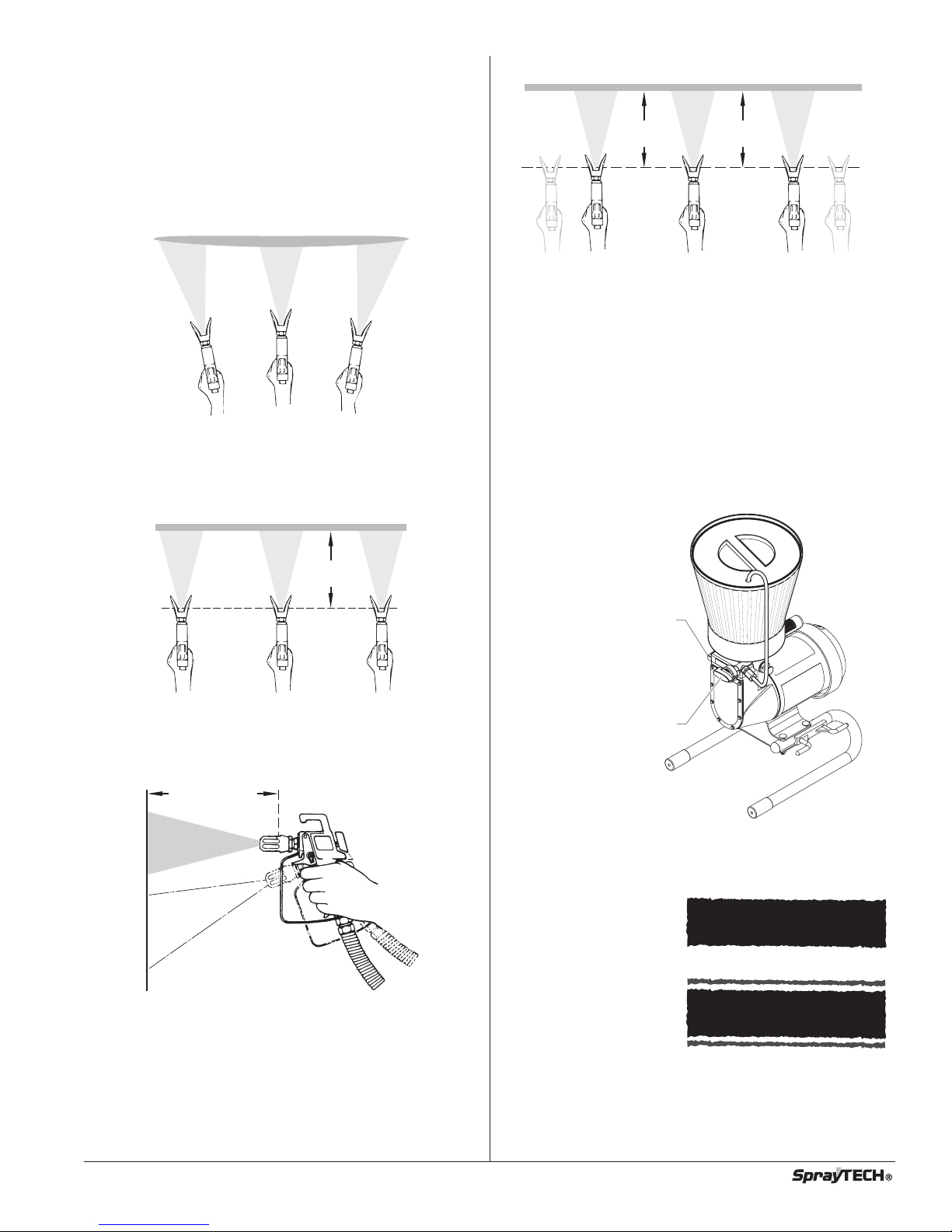 SprayTECH®