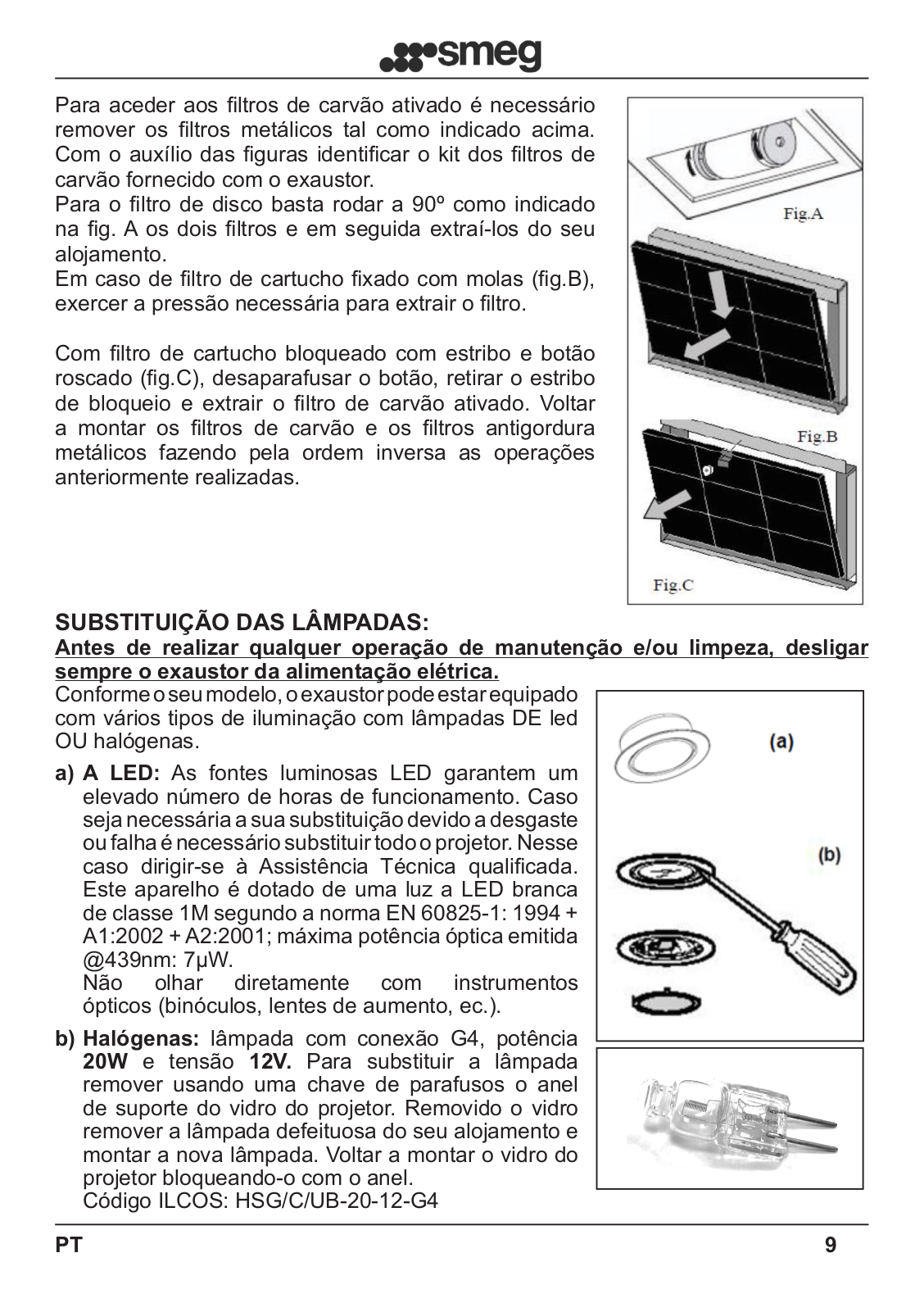 smeg

Para aceder aos filtros de carvão ativado é necessário remover os filtros metálicos tal como indicado acima. Com o auxílio das figuras identificar o kit dos filtros de carvão fornecido com o exaustor.
Para o filtro de disco basta rodar a 90º como indicado na fig. A os dois filtros e em seguida extraí-los do seu alojamento.
Em caso de filtro de cartucho fixado com molas (fig.B), exercer a pressão necessária para extrair o filtro.

Com filtro de cartucho bloqueado com estribo e botão roscado (fig.C), desaparafusar o botão, retirar o estribo de bloqueio e extrair o filtro de carvão ativado. Voltar a montar os filtros de carvão e os filtros antigordura metálicos fazendo pela ordem inversa as operações anteriormente realizadas.

Fig.A

Fig.B

Fig.C

SUBSTITUIÇÃO DAS LÂMPADAS:
Antes de realizar qualquer operação de manutenção e/ou limpeza, desligar sempre o exaustor da alimentação elétrica.
Conforme o seu modelo, o exaustor pode estar equipado com vários tipos de iluminação com lâmpadas DE led OU halógenas.

a) A LED: As fontes luminosas LED garantem um elevado número de horas de funcionamento. Caso seja necessária a sua substituição devido a desgaste ou falha é necessário substituir todo o projetor. Nesse caso dirigir-se à Assistência Técnica qualificada. Este aparelho é dotado de uma luz a LED branca de classe 1M segundo a norma EN 60825-1: 1994 + A1:2002 + A2:2001; máxima potência óptica emitida @439nm: 7μW.
Não olhar diretamente com instrumentos ópticos (binóculos, lentes de aumento, ec.).

b) Halógenas: lâmpada com conexão G4, potência 20W e tensão 12V. Para substituir a lâmpada remover usando uma chave de parafusos o anel de suporte do vidro do projetor. Removido o vidro remover a lâmpada defeituosa do seu alojamento e montar a nova lâmpada. Voltar a montar o vidro do projetor bloqueando-o com o anel.
Código ILCOS: HSG/C/UB-20-12-G4

(a)

(b)

PT

9