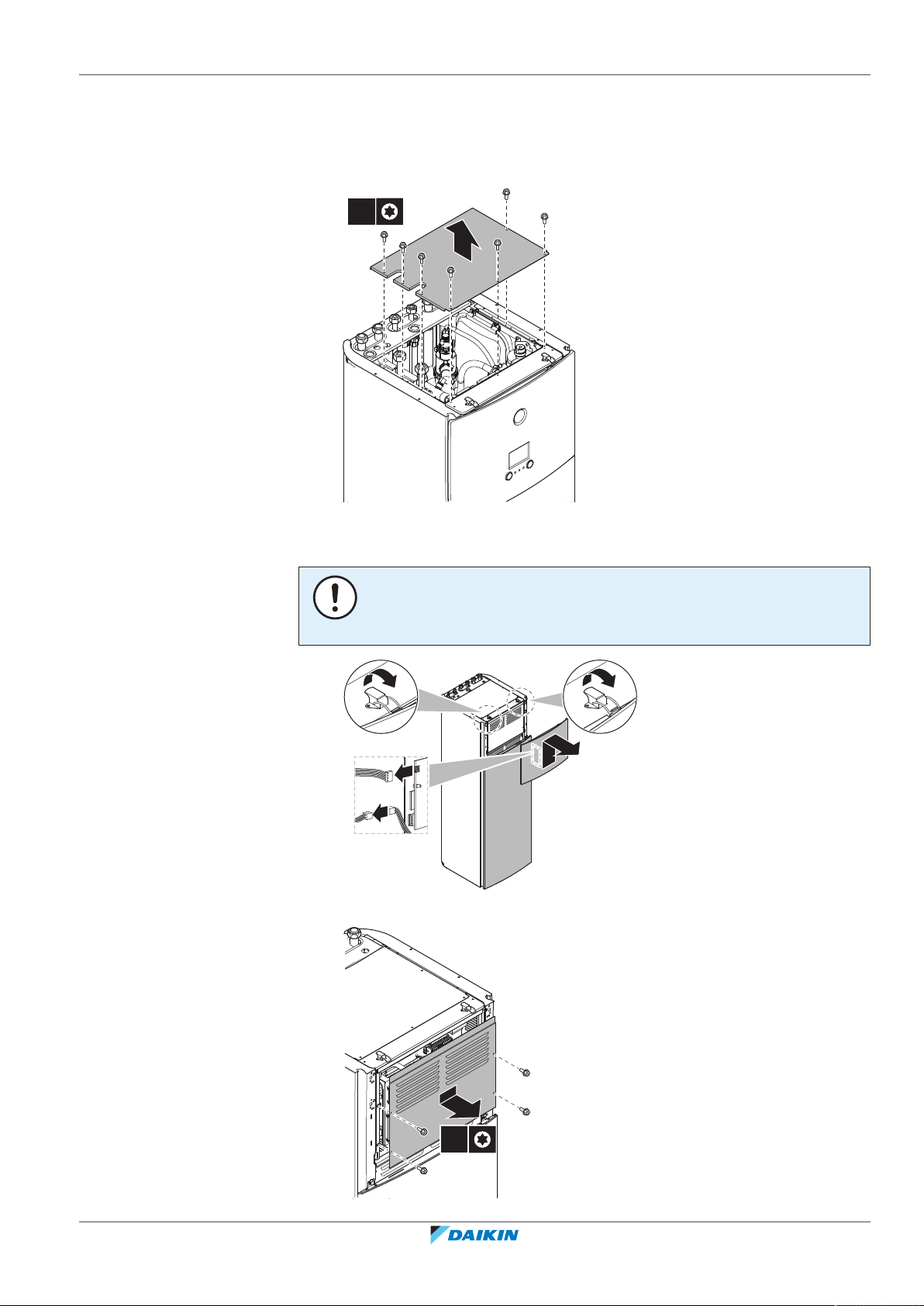 DAIKIN