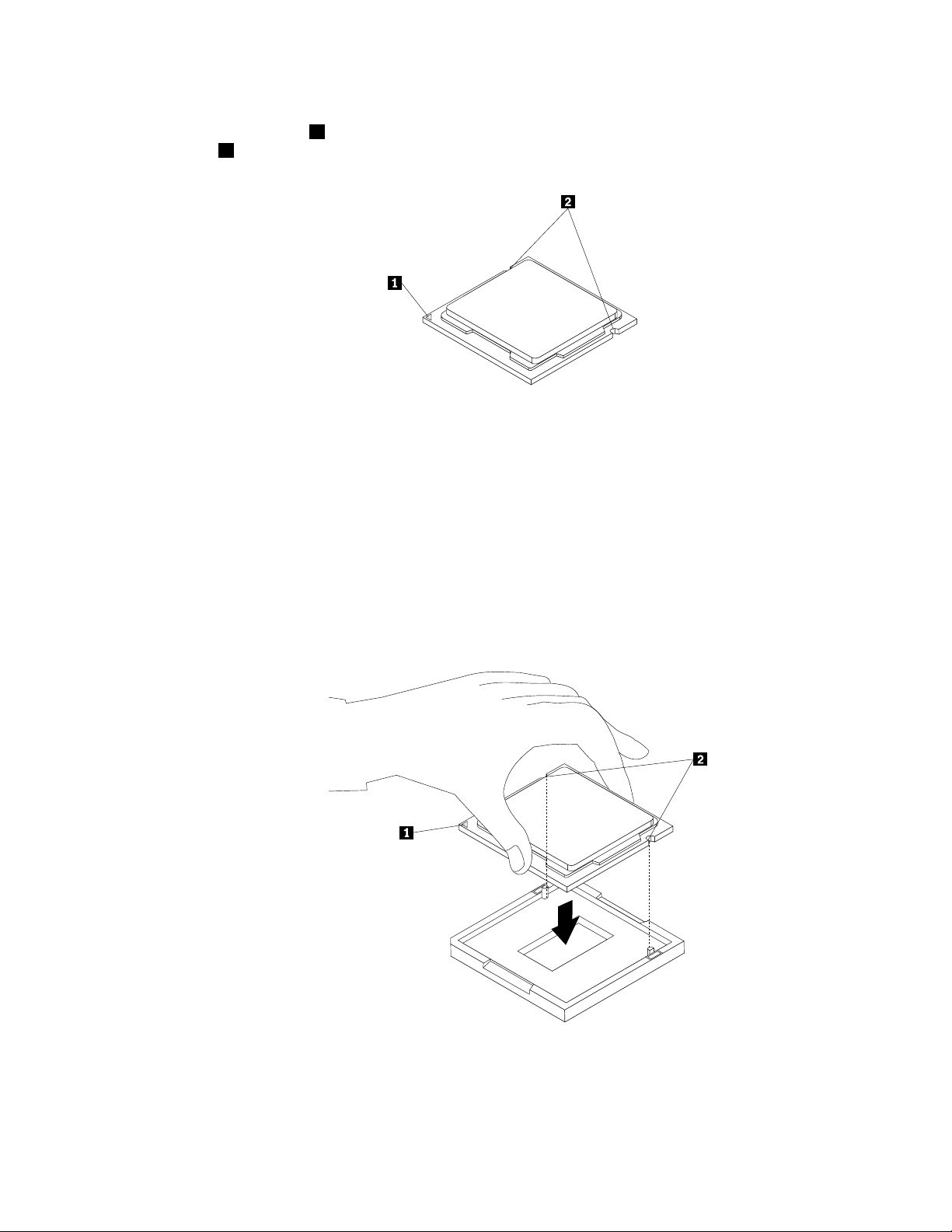 2

1

2

1