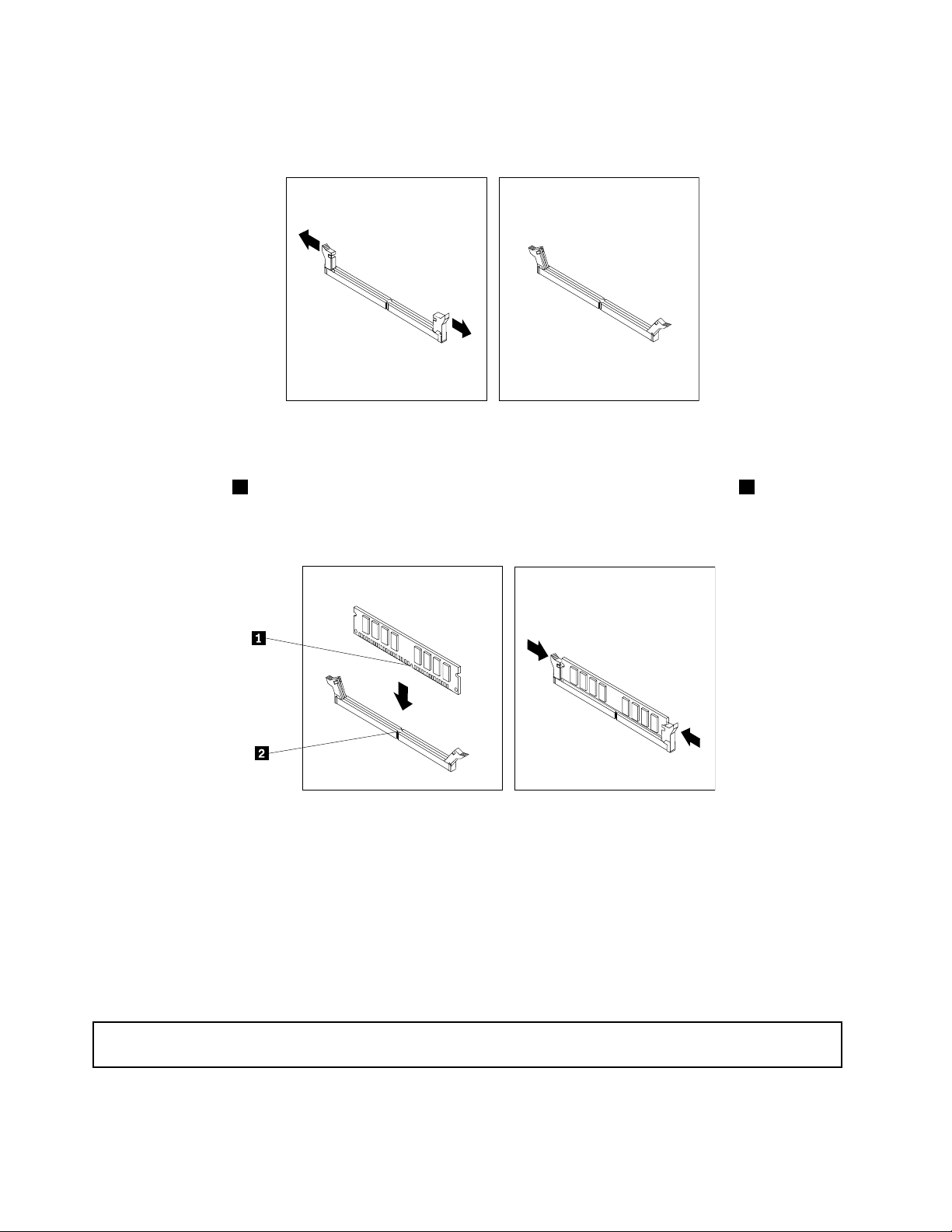 1

2