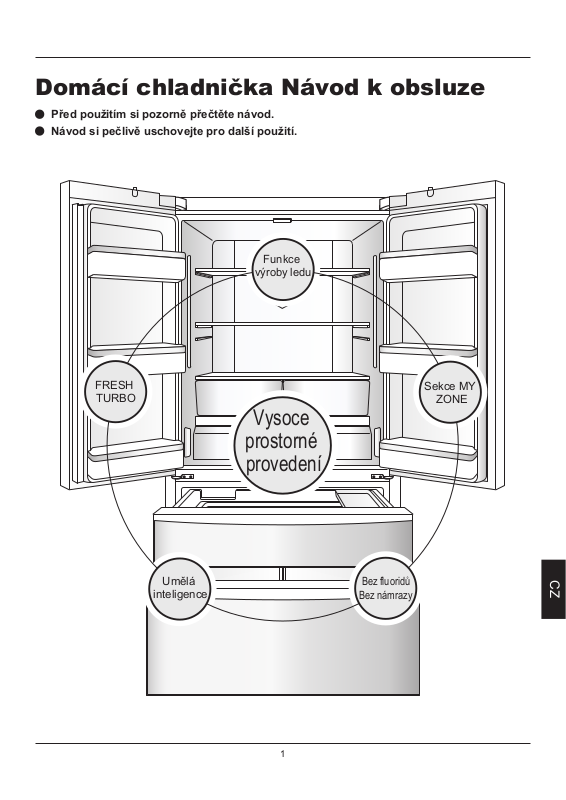 Domácí chladnička Návod k obsluze

● Před použitím si pozorně přečtěte návod.
● Návod si pečlivě uschovejte pro další použití.

Funkce výroby ledu

FRESH TURBO

Sekce MY ZONE

Vysoce prostorné provedení

Umělá inteligence

Bez fluoridů
Bez námrazy

CZ

1