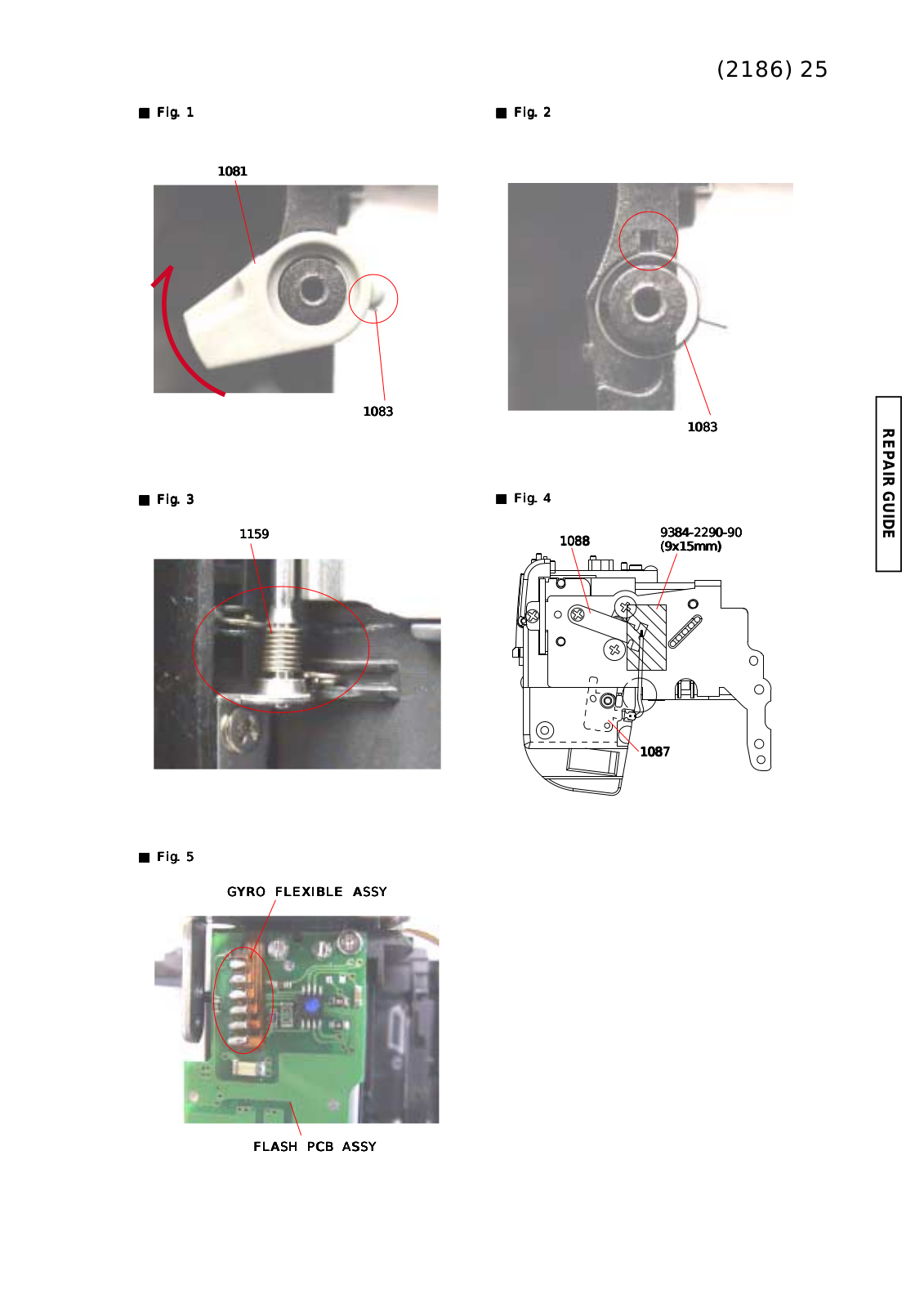 (2186) 25

■ Fig. 1

1081

1083

■ Fig. 2

1083

REPAIR GUIDE

■ Fig. 3

1159

■ Fig. 4

1088

9384-2290-90
(9x15mm)

1087

■ Fig. 5

GYRO FLEXIBLE ASSY

FLASH PCB ASSY